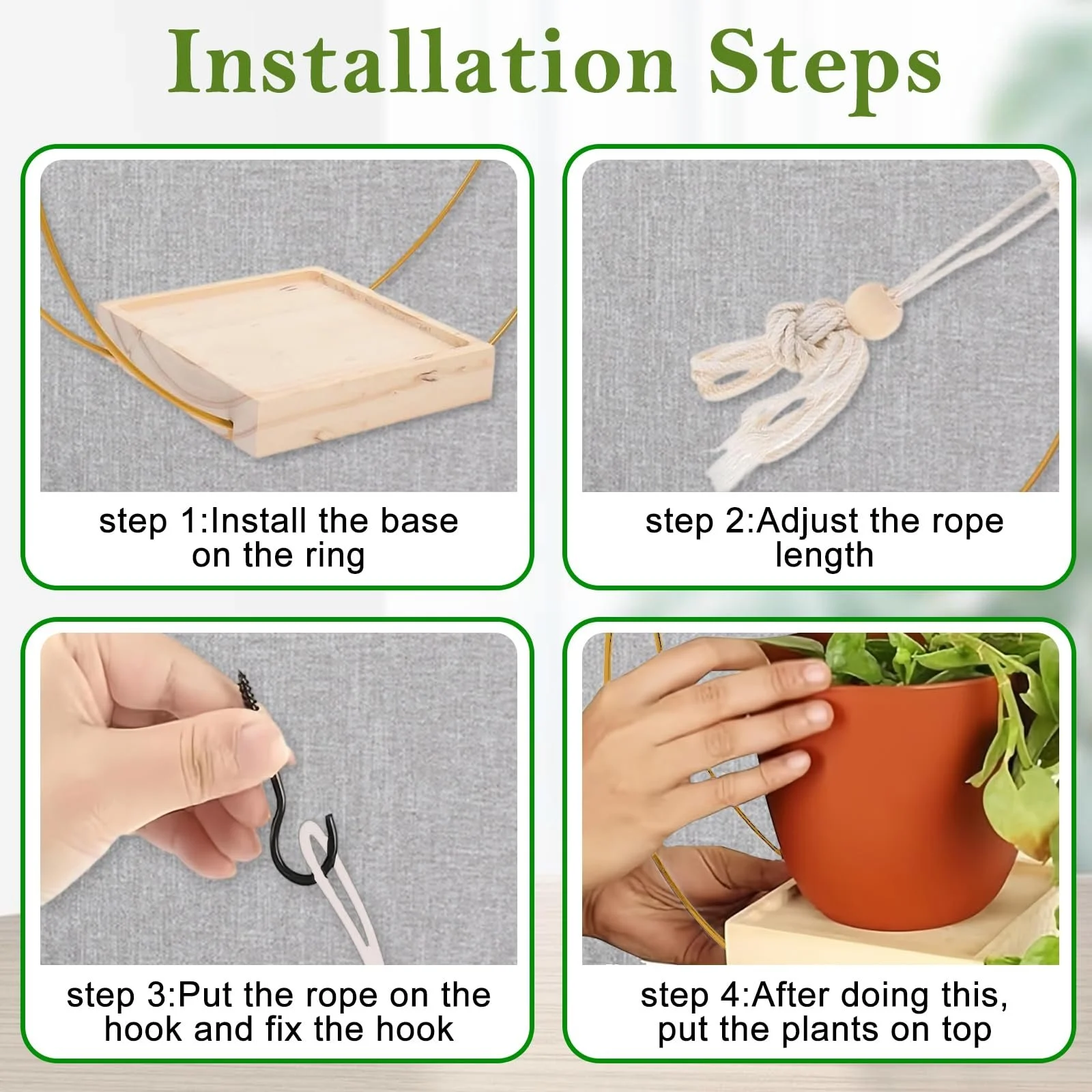 Installation Steps

step 1:Install the base on the ring

step 2:Adjust the rope length

step 3:Put the rope on the hook and fix the hook

step 4:After doing this, put the plants on top