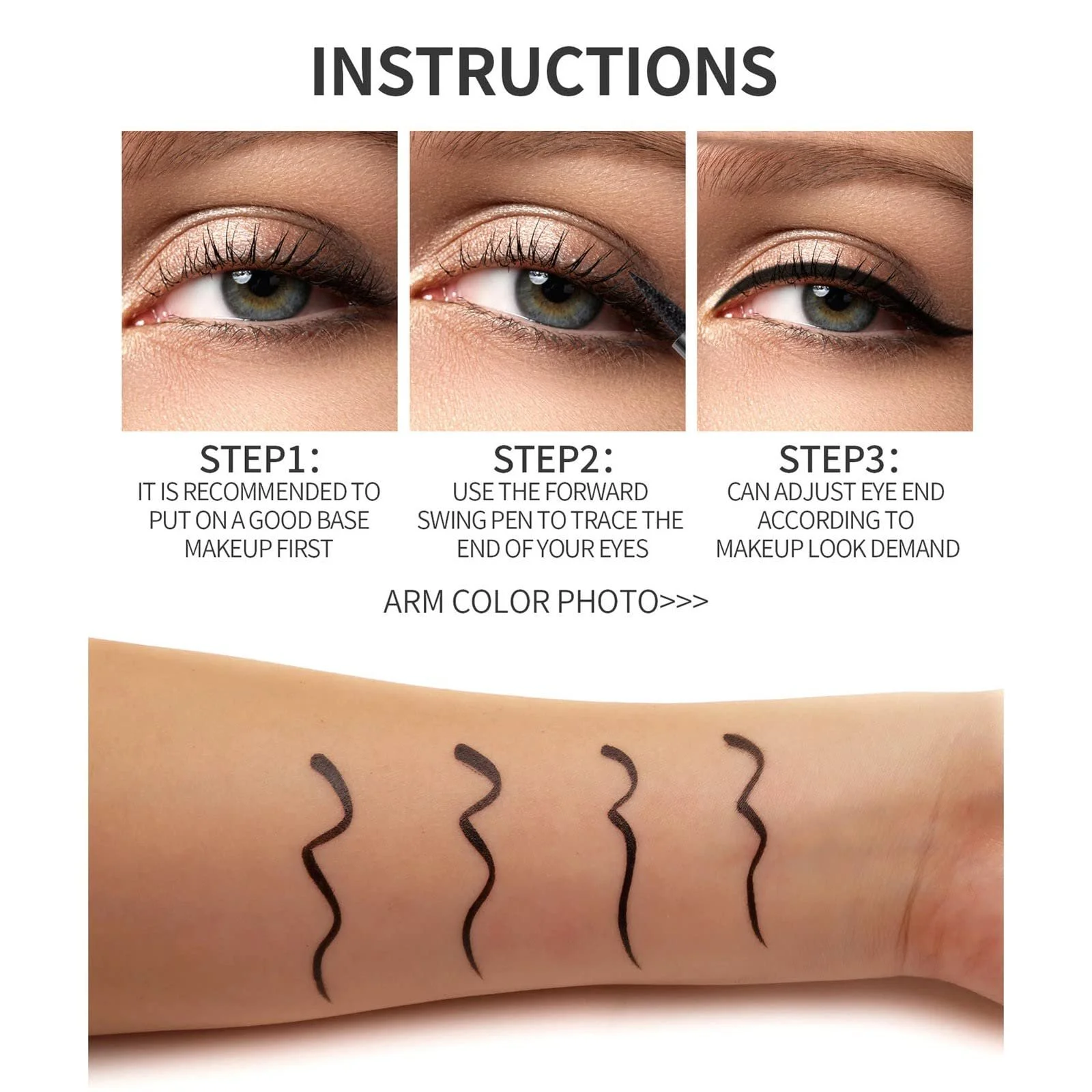 INSTRUCTIONS

STEP1:
IT IS RECOMMENDED TO PUT ON A GOOD BASE MAKEUP FIRST

STEP2:
USE THE FORWARD SWING PEN TO TRACE THE END OF YOUR EYES

STEP3:
CAN ADJUST EYE END ACCORDING TO MAKEUP LOOK DEMAND

ARM COLOR PHOTO>>>