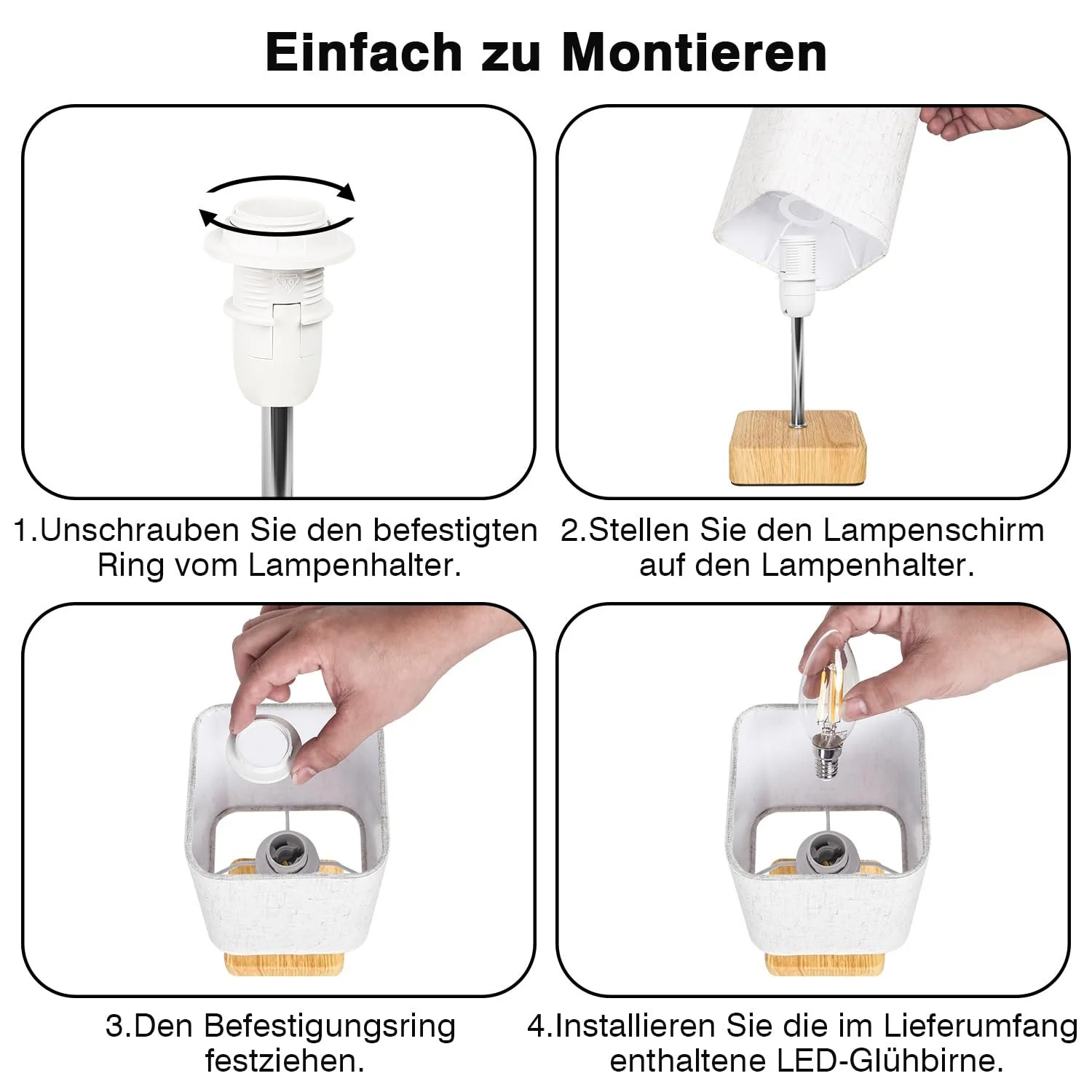 Einfach zu Montieren

1.Unschrauben Sie den befestigten Ring vom Lampenhalter.

2.Stellen Sie den Lampenschirm auf den Lampenhalter.

3.Den Befestigungsring festziehen.

4.Installieren Sie die im Lieferumfang enthaltene LED-Glühbirne.