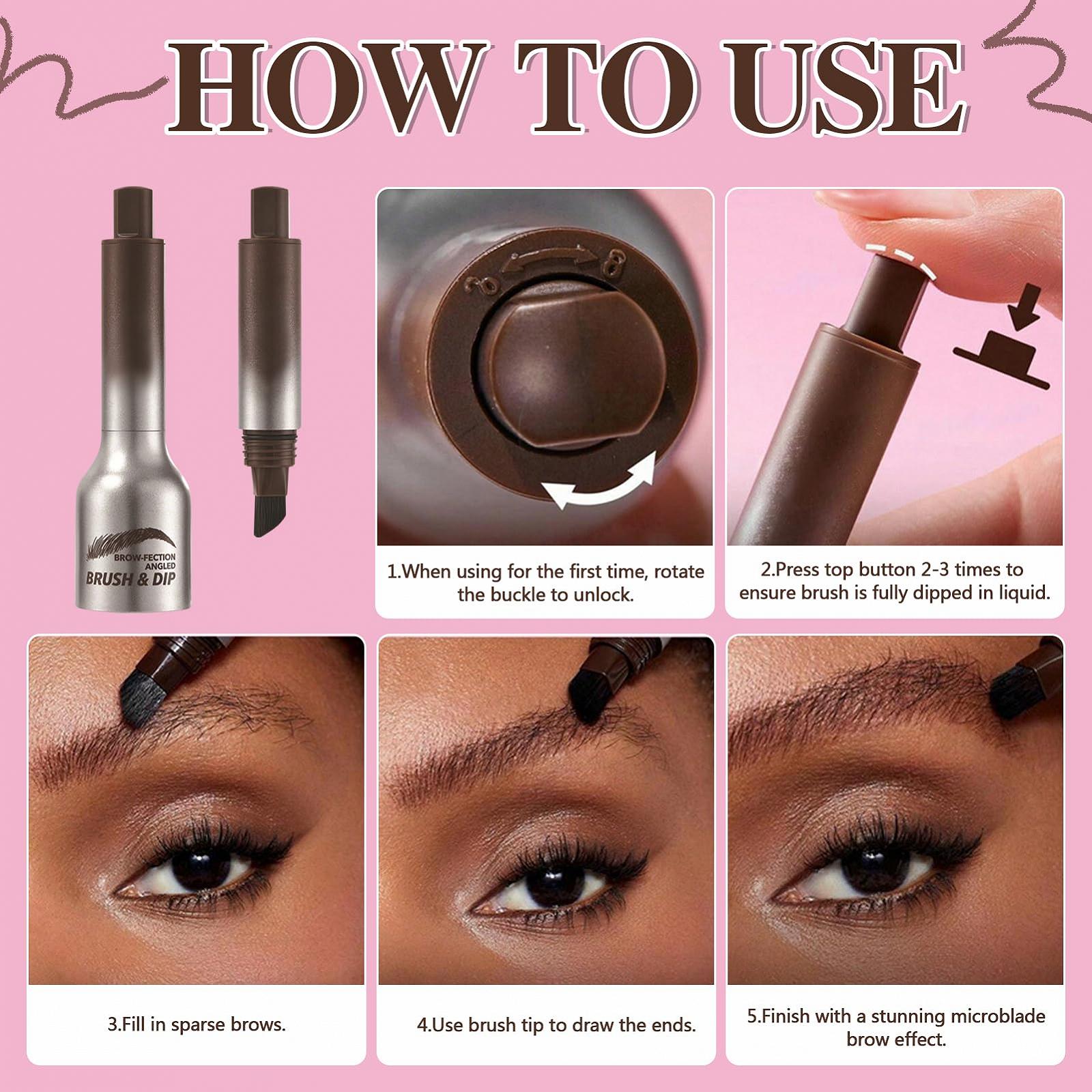 HOW TO USE

BROW-FECTION ANGLED BRUSH & DIP

1.When using for the first time, rotate the buckle to unlock.

2.Press top button 2-3 times to ensure brush is fully dipped in liquid.

3.Fill in sparse brows.

4.Use brush tip to draw the ends.

5.Finish with a stunning microblade brow effect.