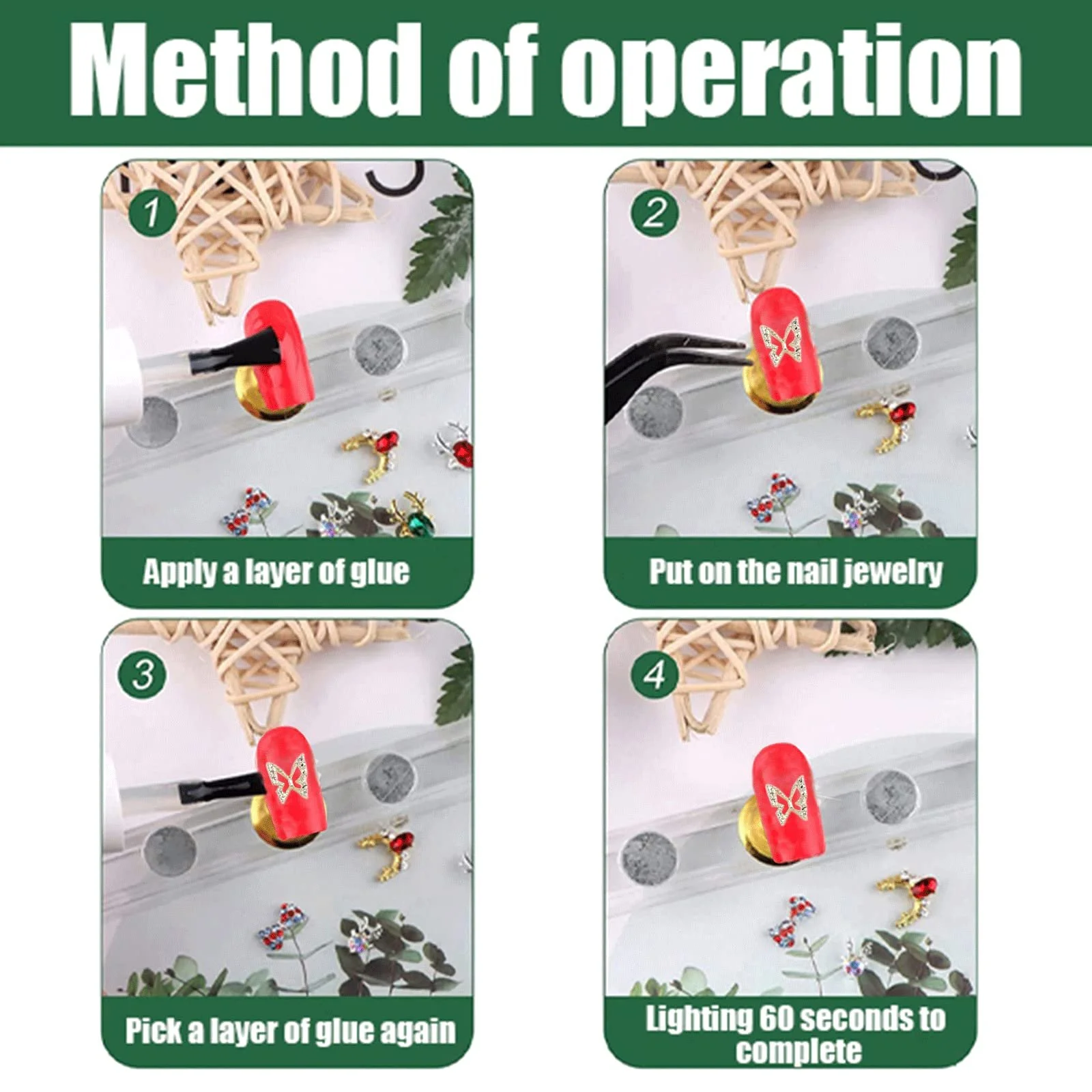 Method of operation

1

Apply a layer of glue

2

Put on the nail jewelry

3

Pick a layer of glue again

4

Lighting 60 seconds to complete