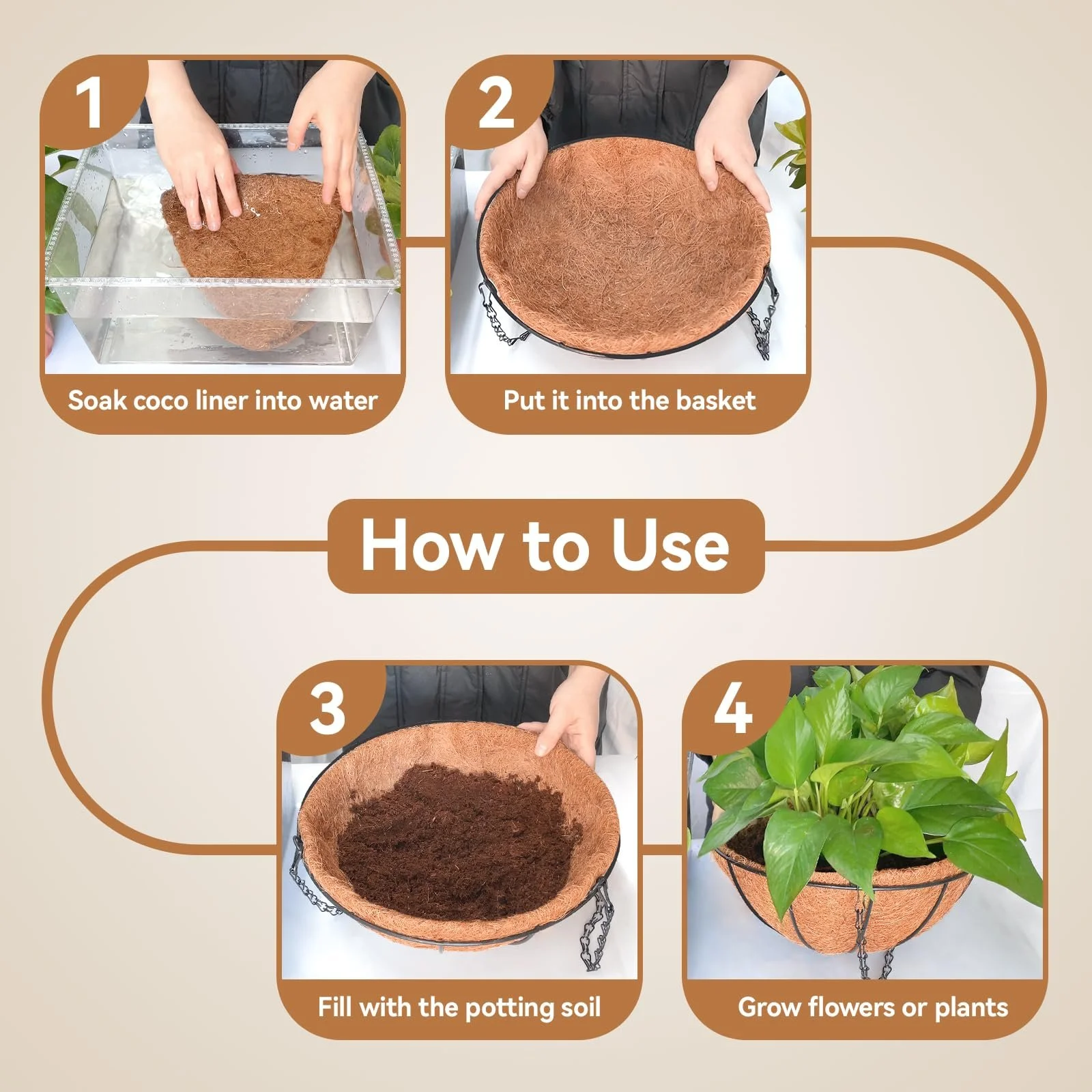 1
Soak coco liner into water

2
Put it into the basket

How to Use

3
Fill with the potting soil

4
Grow flowers or plants