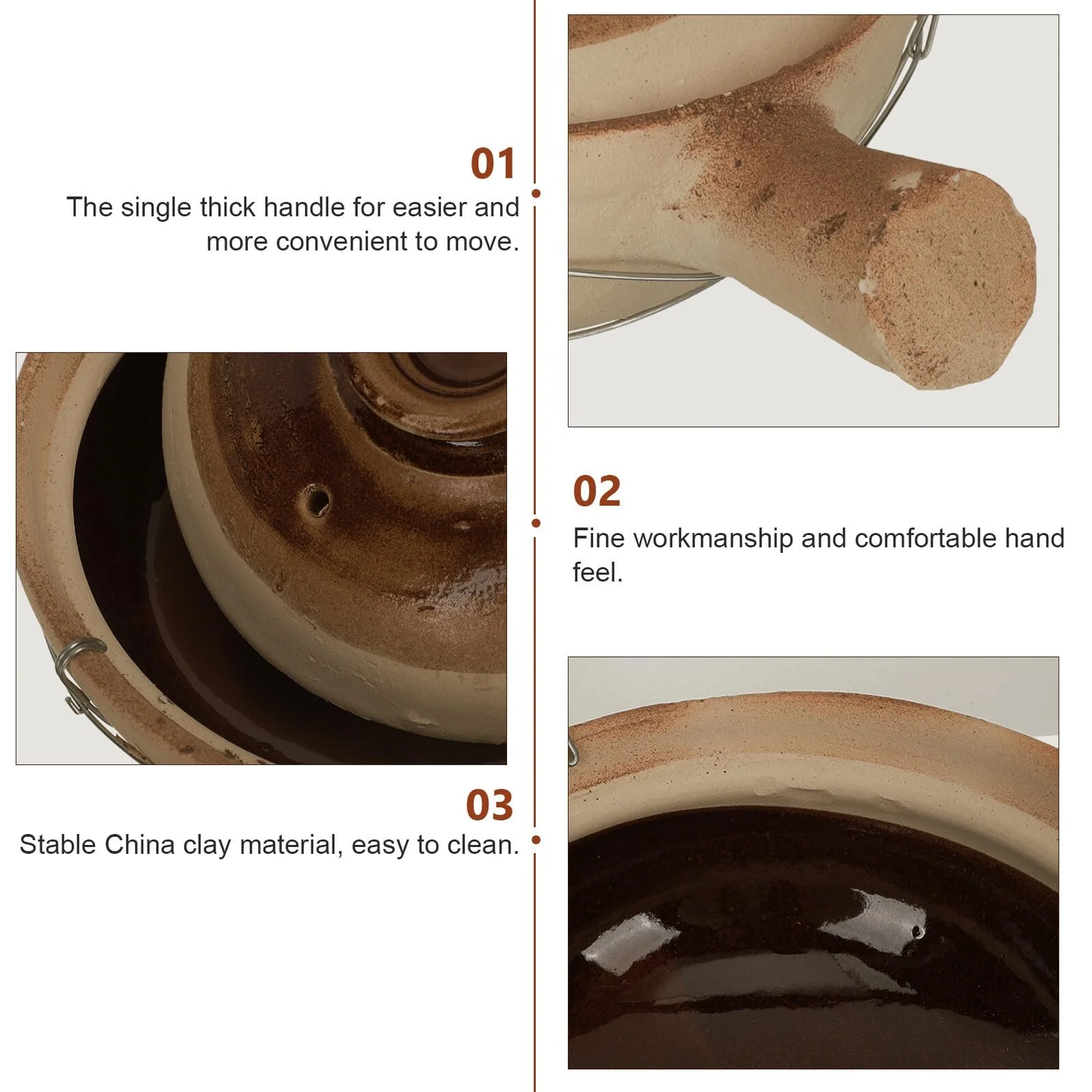 01
The single thick handle for easier and more convenient to move.

02
Fine workmanship and comfortable hand feel.

03
Stable China clay material, easy to clean.