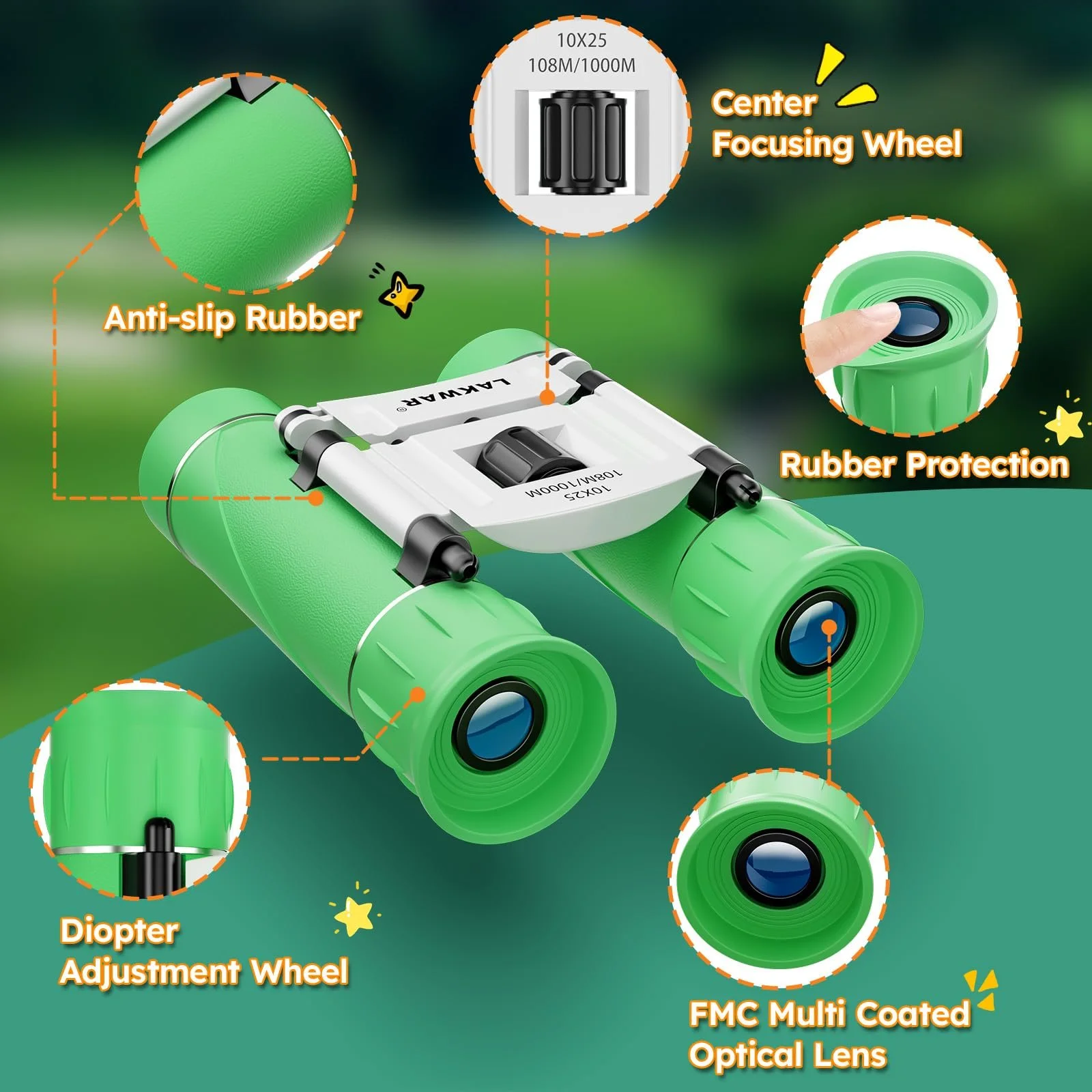 10X25
108M/1000M

Center
Focusing Wheel

Anti-slip Rubber

LAKWAR®

10X25
108M/1000M

Rubber Protection

Diopter
Adjustment Wheel

FMC Multi Coated
Optical Lens