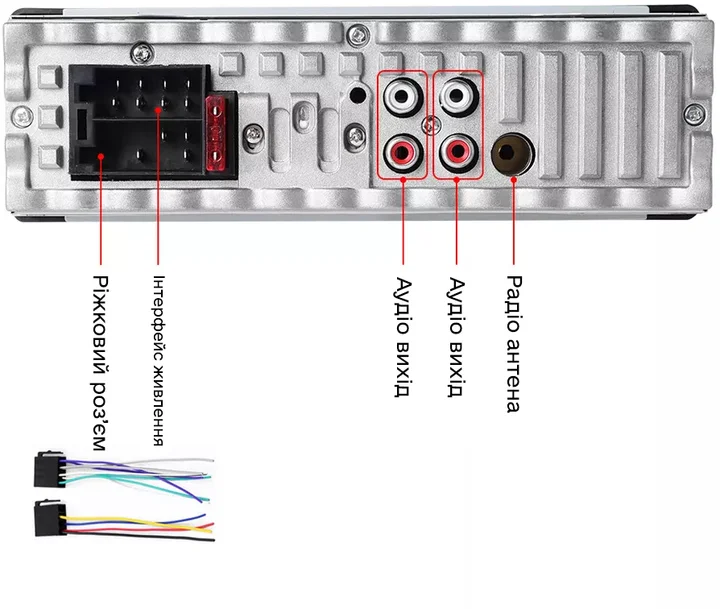 Ріжковий роз'єм

Інтерфейс живлення

Аудіо вихід

Аудіо вихід

Радіо антена