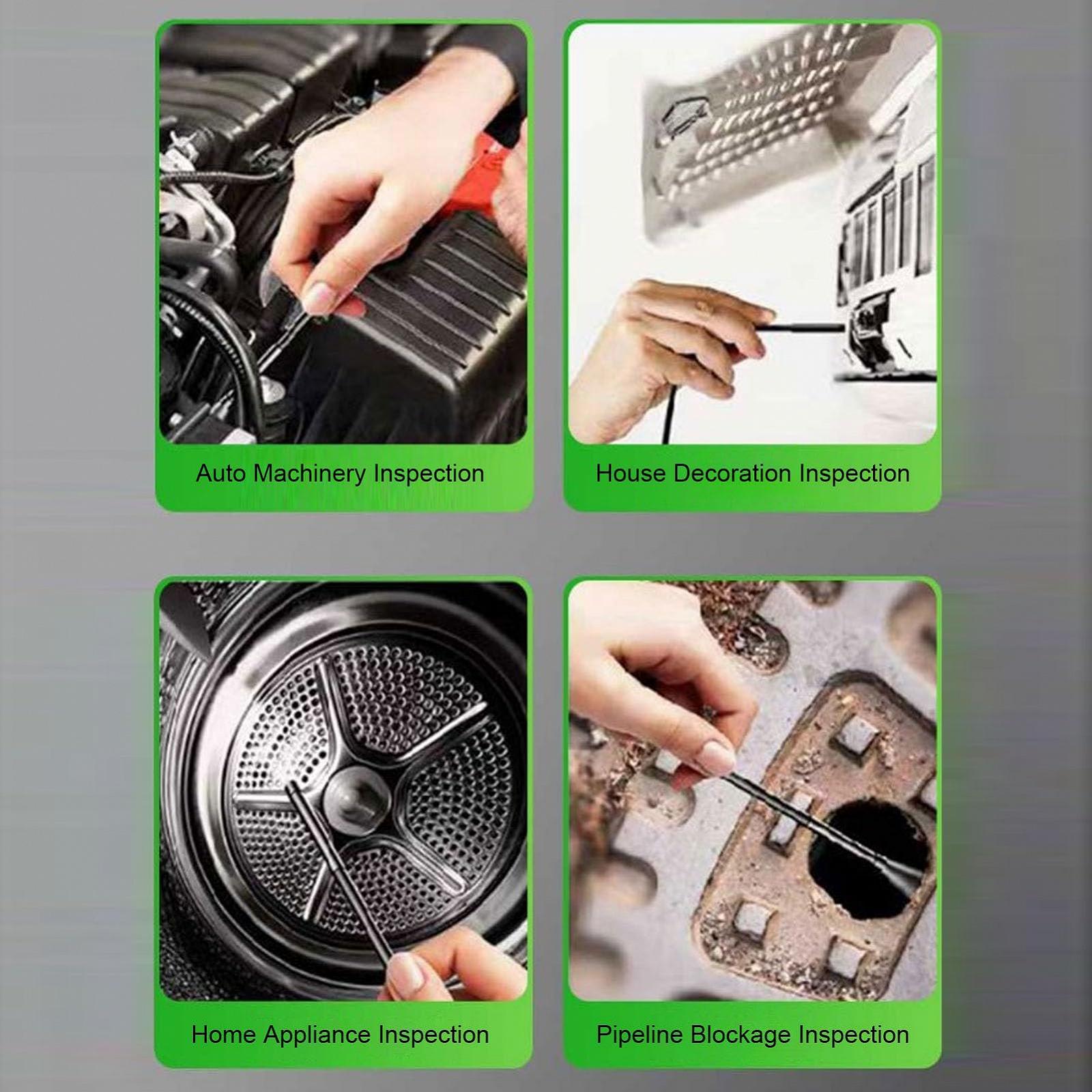 Auto Machinery Inspection

House Decoration Inspection

Home Appliance Inspection

Pipeline Blockage Inspection