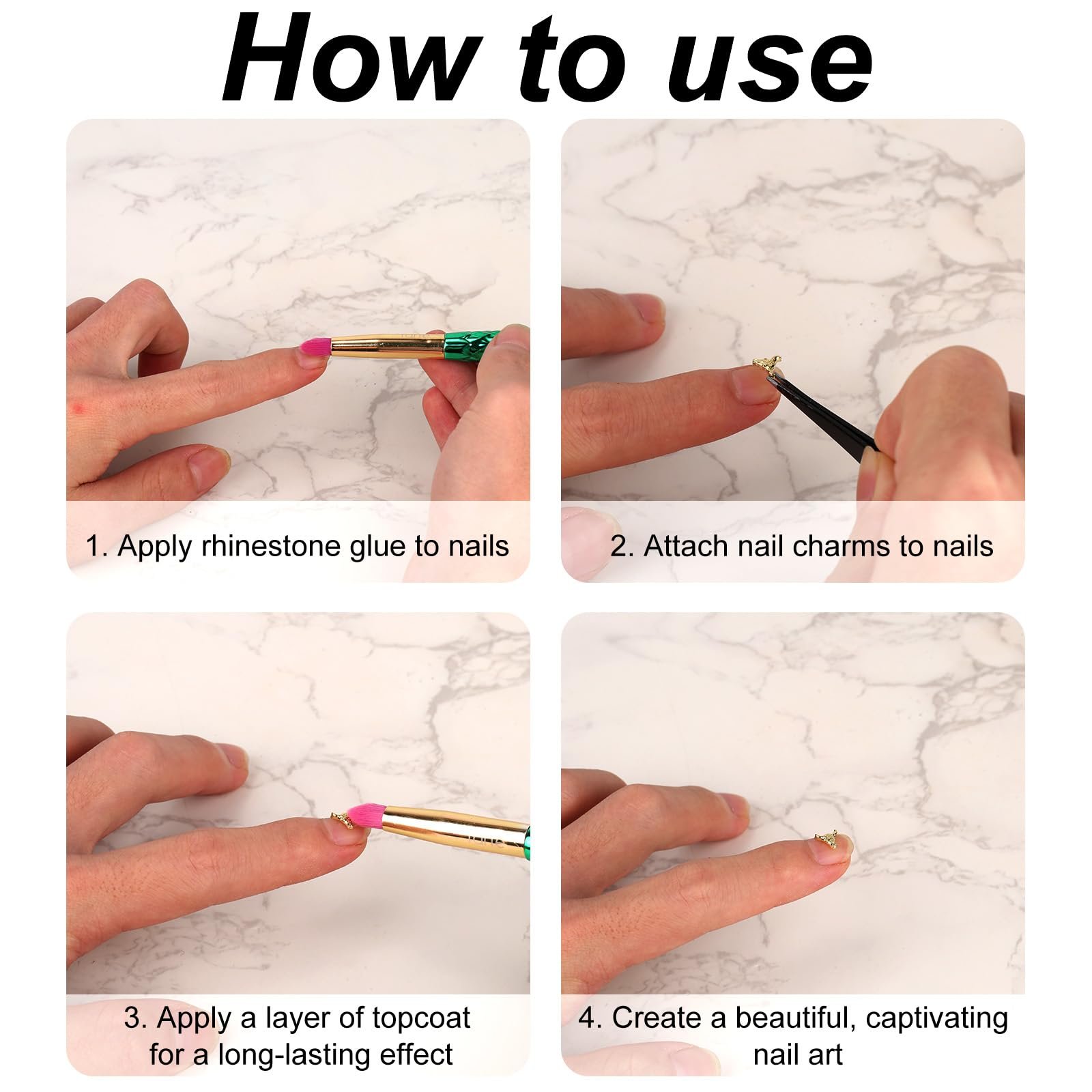 How to use

1. Apply rhinestone glue to nails

2. Attach nail charms to nails

3. Apply a layer of topcoat for a long-lasting effect

4. Create a beautiful, captivating nail art