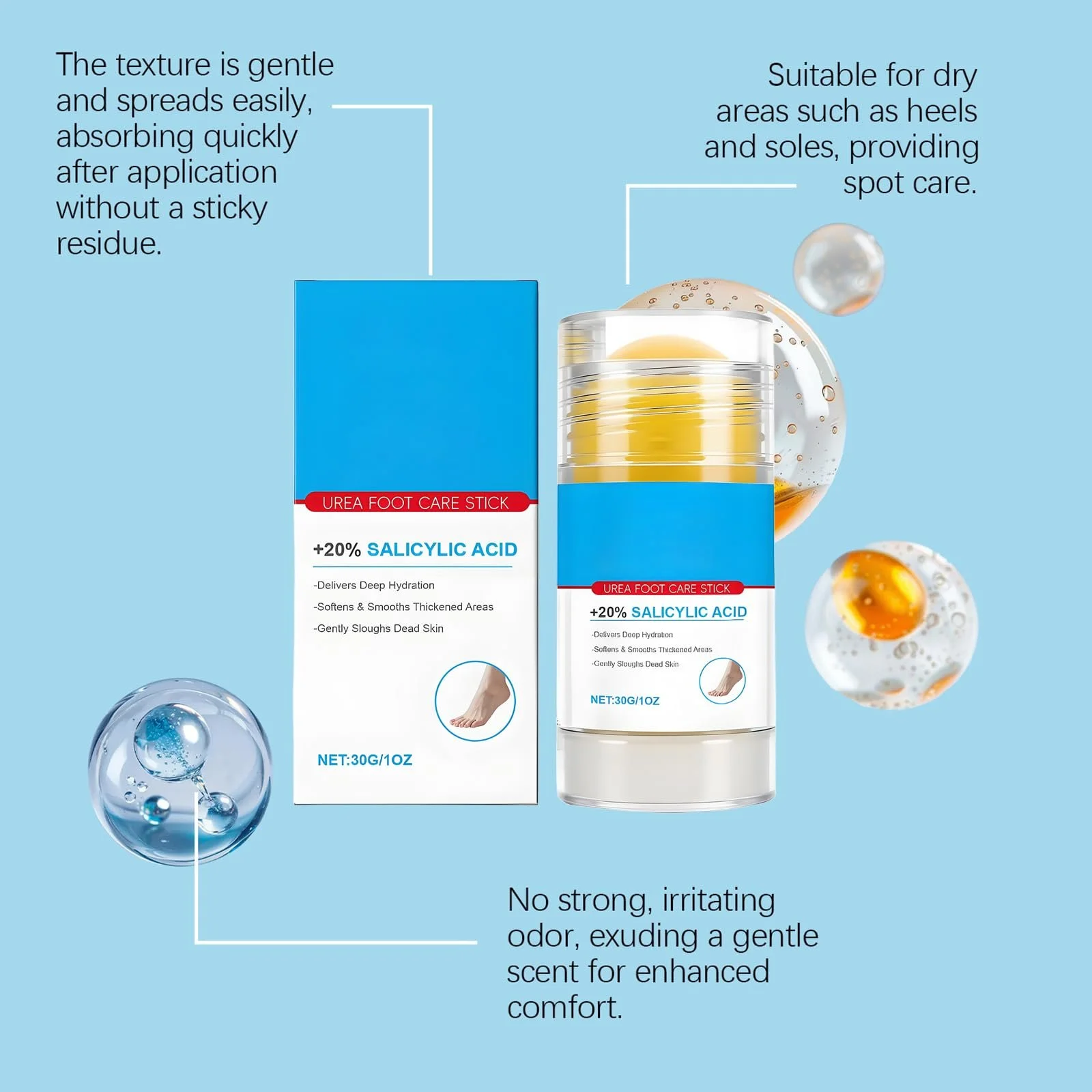 The texture is gentle and spreads easily, absorbing quickly after application without a sticky residue.

Suitable for dry areas such as heels and soles, providing spot care.

UREA FOOT CARE STICK

+20% SALICYLIC ACID

-Delivers Deep Hydration
-Softens & Smooths Thickened Areas
-Gently Sloughs Dead Skin

NET:30G/1OZ

UREA FOOT CARE STICK

+20% SALICYLIC ACID

-Delivers Deep Hydration
-Softens & Smooths Thickened Areas
-Gently Sloughs Dead Skin

NET:30G/1OZ

No strong, irritating odor, exuding a gentle scent for enhanced comfort.