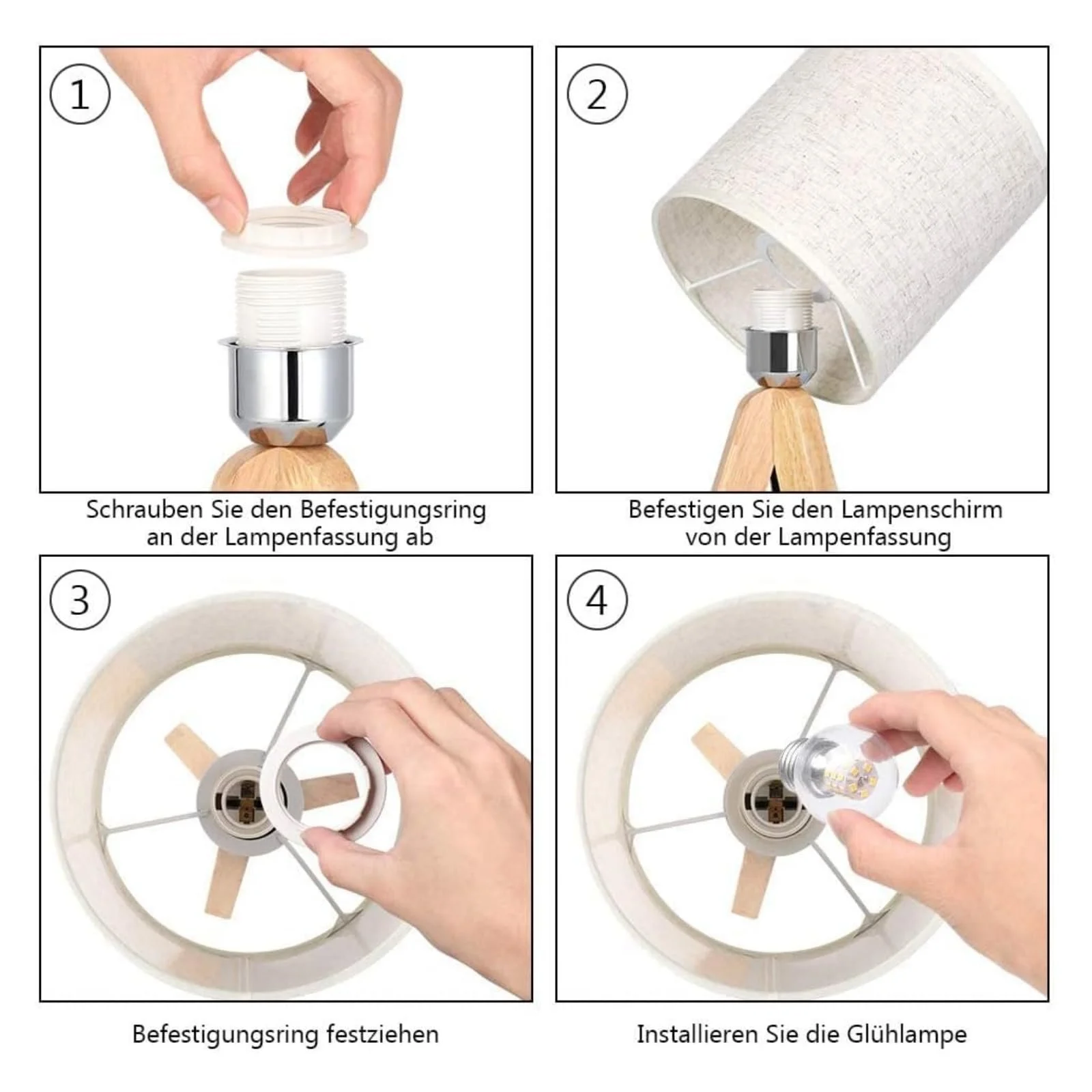 1

Schrauben Sie den Befestigungsring an der Lampenfassung ab

2

Befestigen Sie den Lampenschirm von der Lampenfassung

3

Befestigungsring festziehen

4

Installieren Sie die Glühlampe