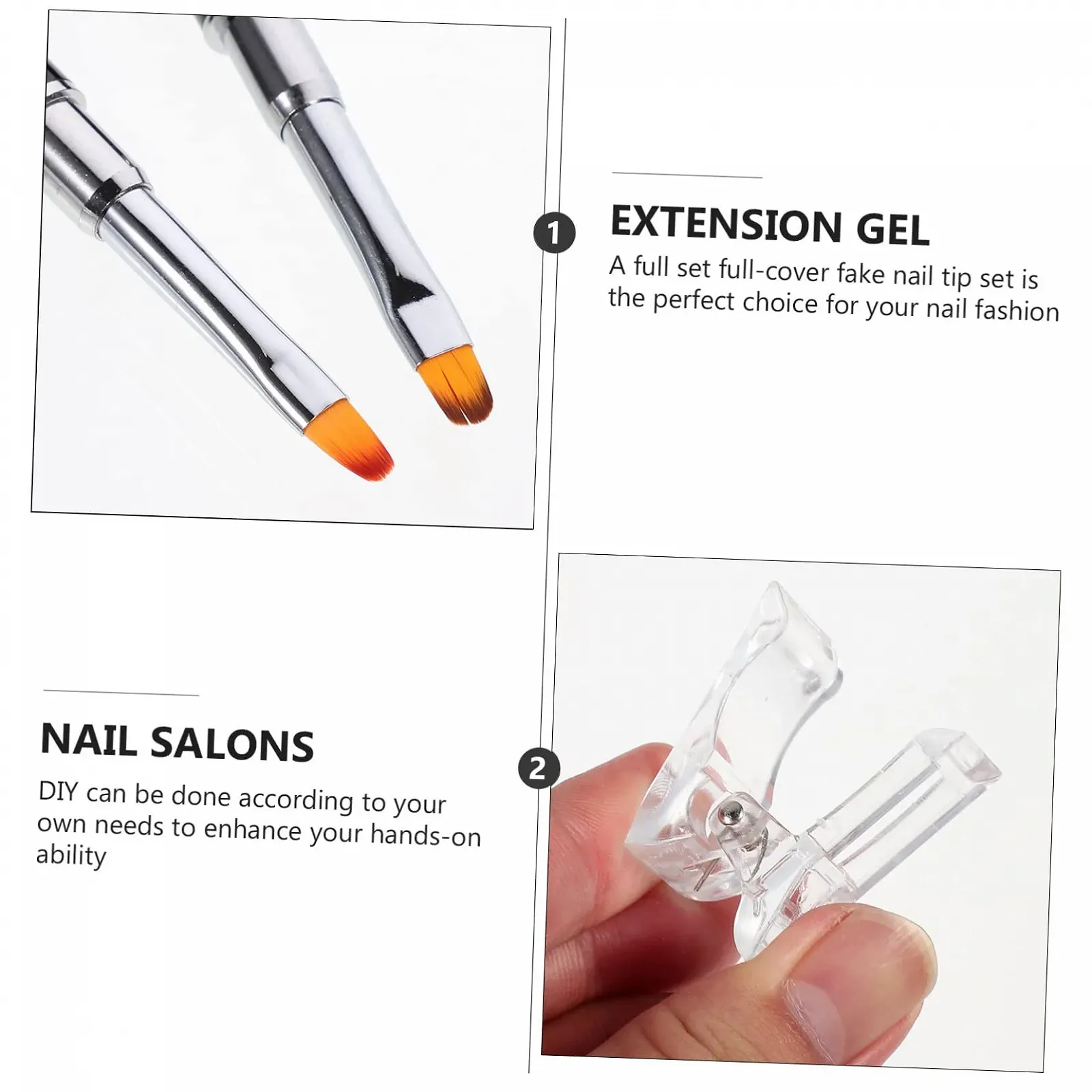 1

EXTENSION GEL

A full set full-cover fake nail tip set is the perfect choice for your nail fashion

NAIL SALONS

DIY can be done according to your own needs to enhance your hands-on ability

2