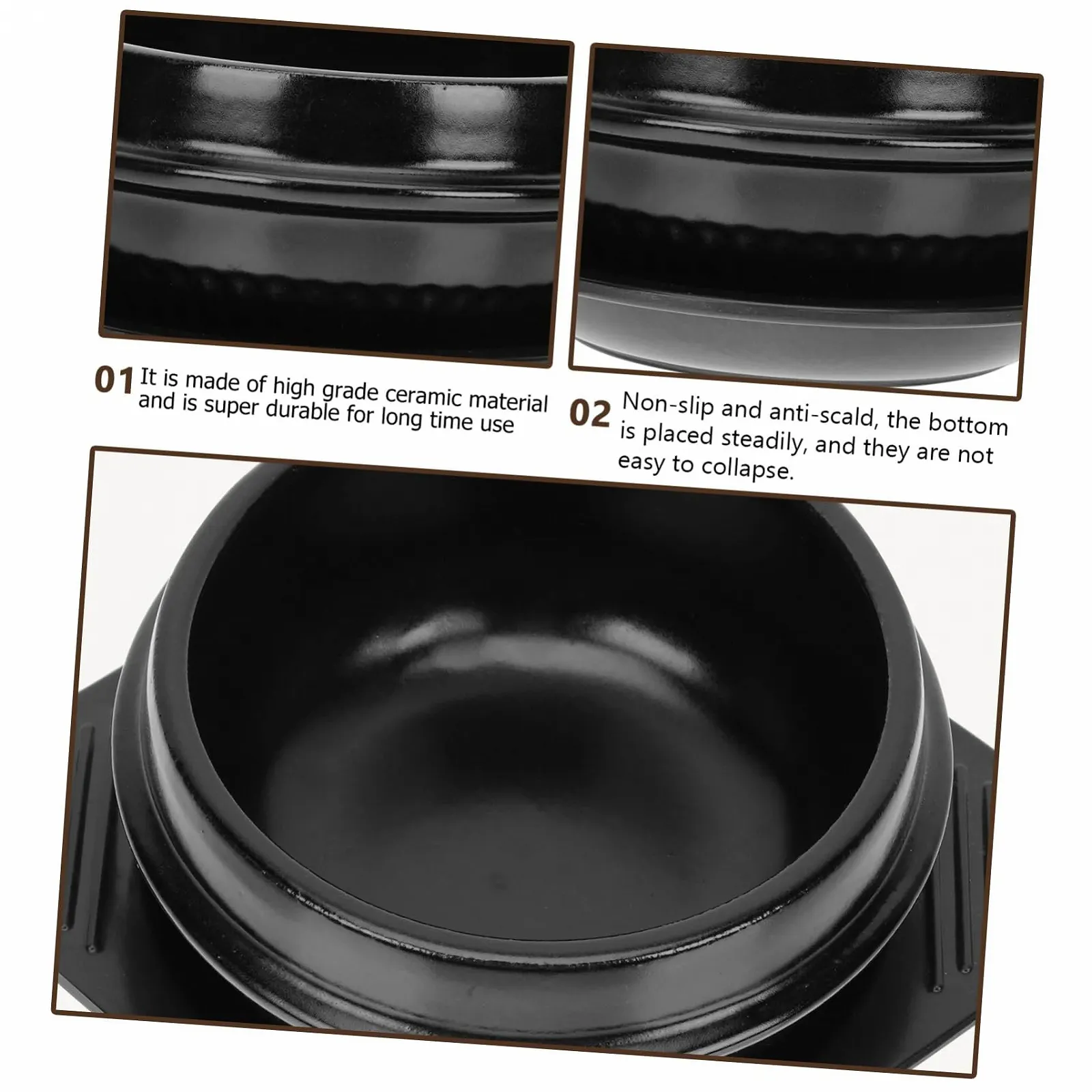 01 It is made of high grade ceramic material and is super durable for long time use

02 Non-slip and anti-scald, the bottom is placed steadily, and they are not easy to collapse.