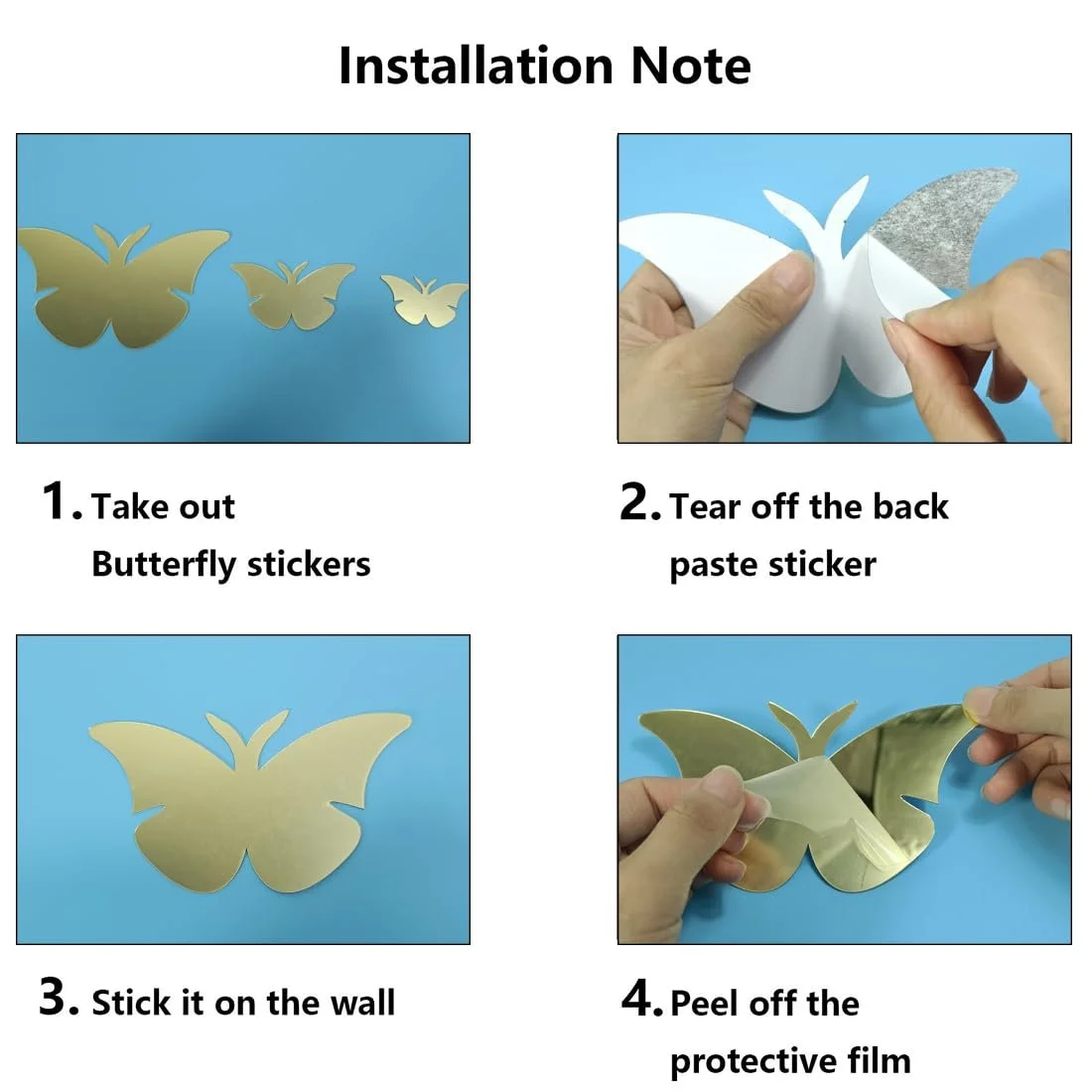 Installation Note

1. Take out Butterfly stickers

2. Tear off the back paste sticker

3. Stick it on the wall

4. Peel off the protective film