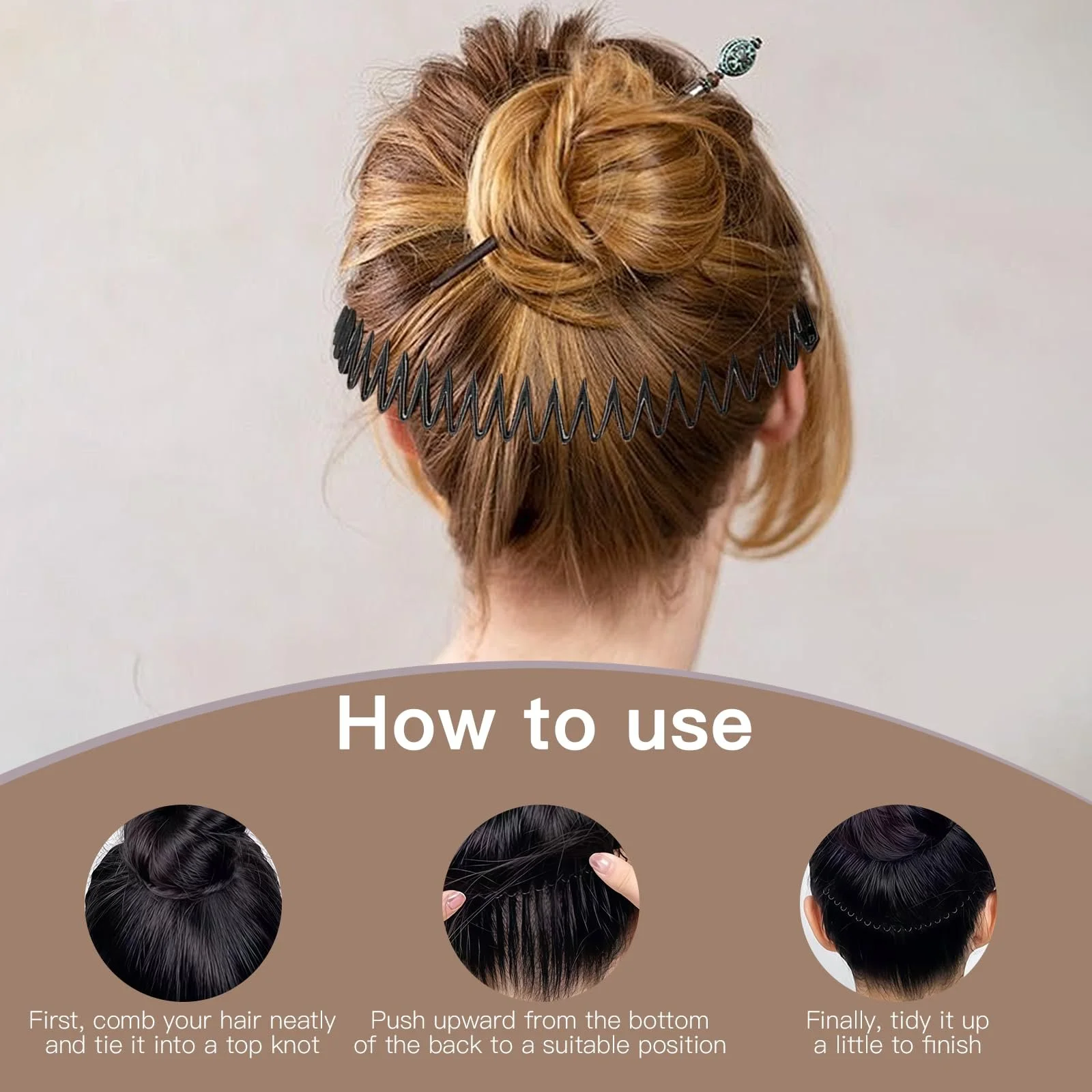 How to use

First, comb your hair neatly and tie it into a top knot

Push upward from the bottom of the back to a suitable position

Finally, tidy it up a little to finish