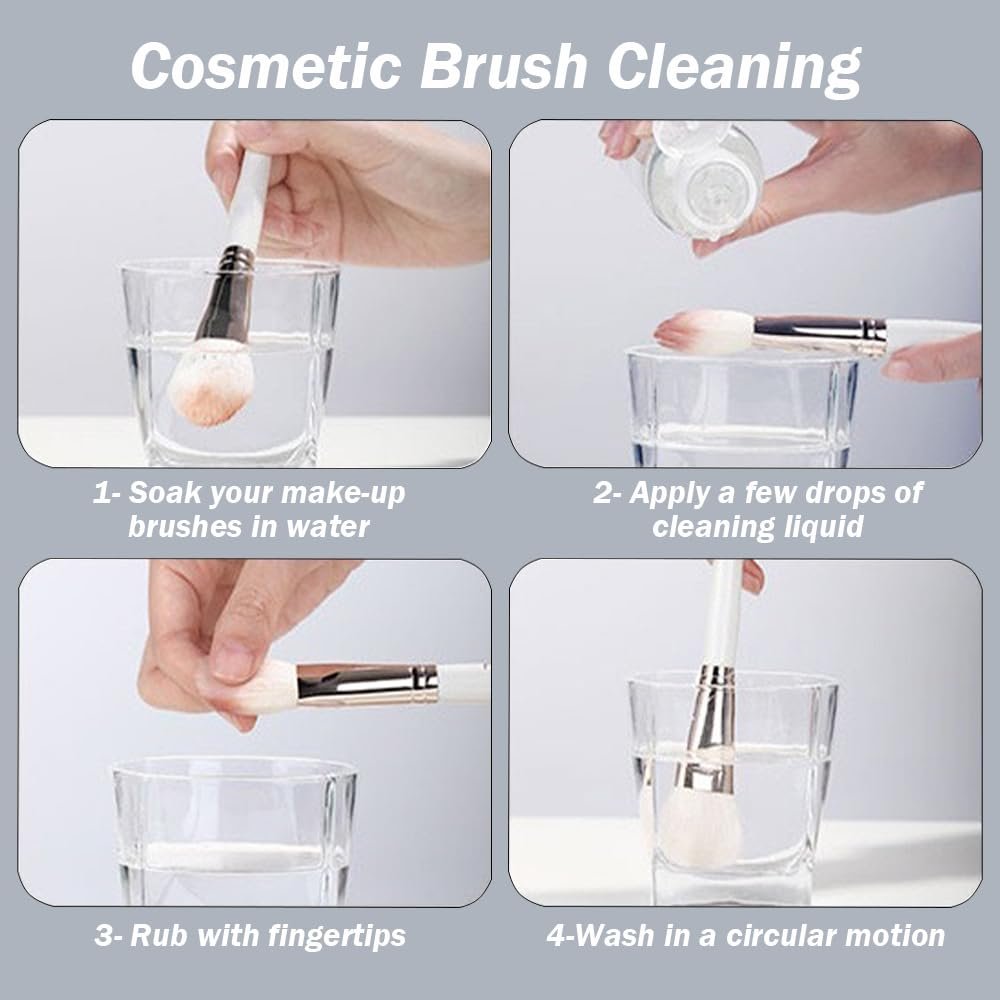 Cosmetic Brush Cleaning

1- Soak your make-up brushes in water

2- Apply a few drops of cleaning liquid

3- Rub with fingertips

4-Wash in a circular motion