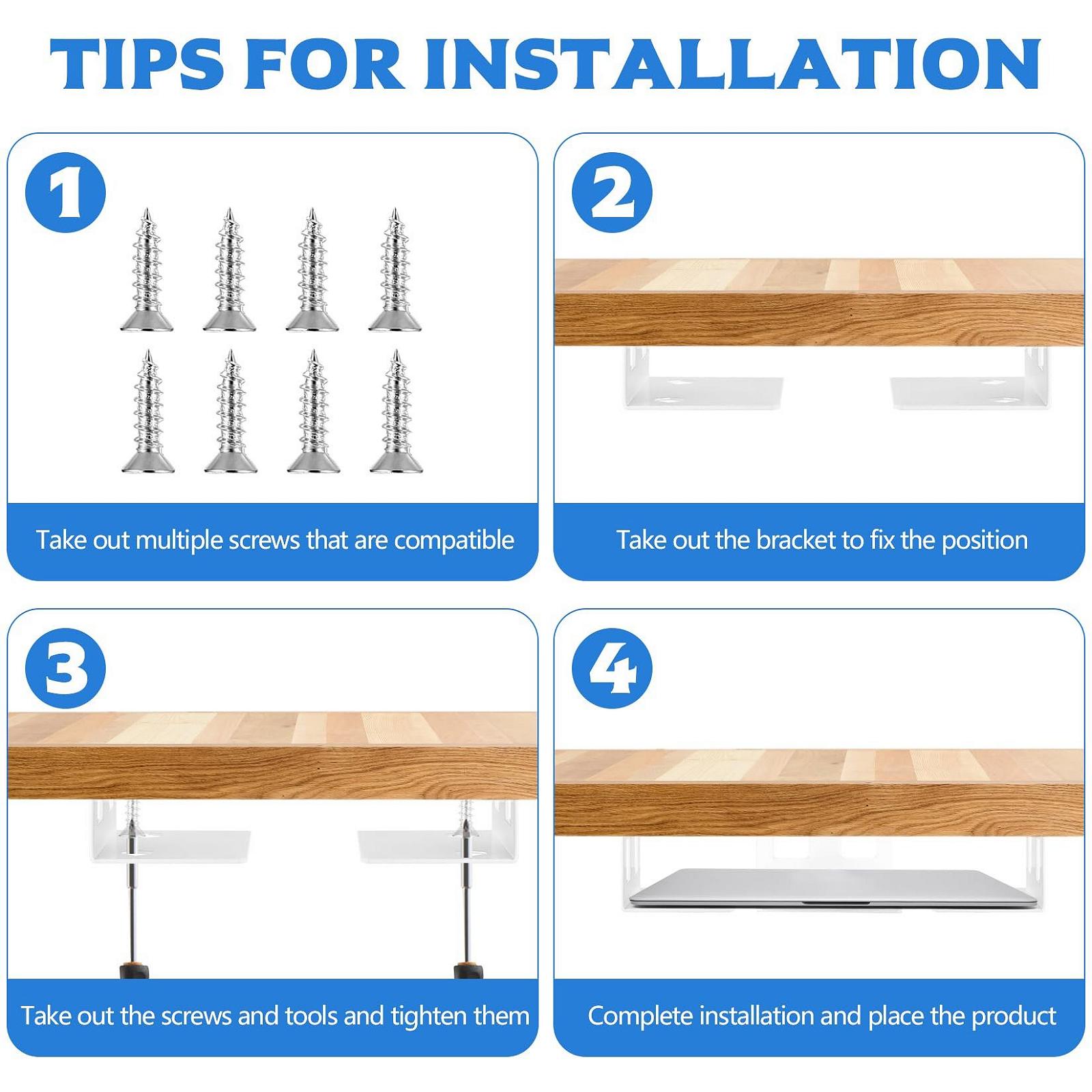 TIPS FOR INSTALLATION

1

Take out multiple screws that are compatible

2

Take out the bracket to fix the position

3

Take out the screws and tools and tighten them

4

Complete installation and place the product