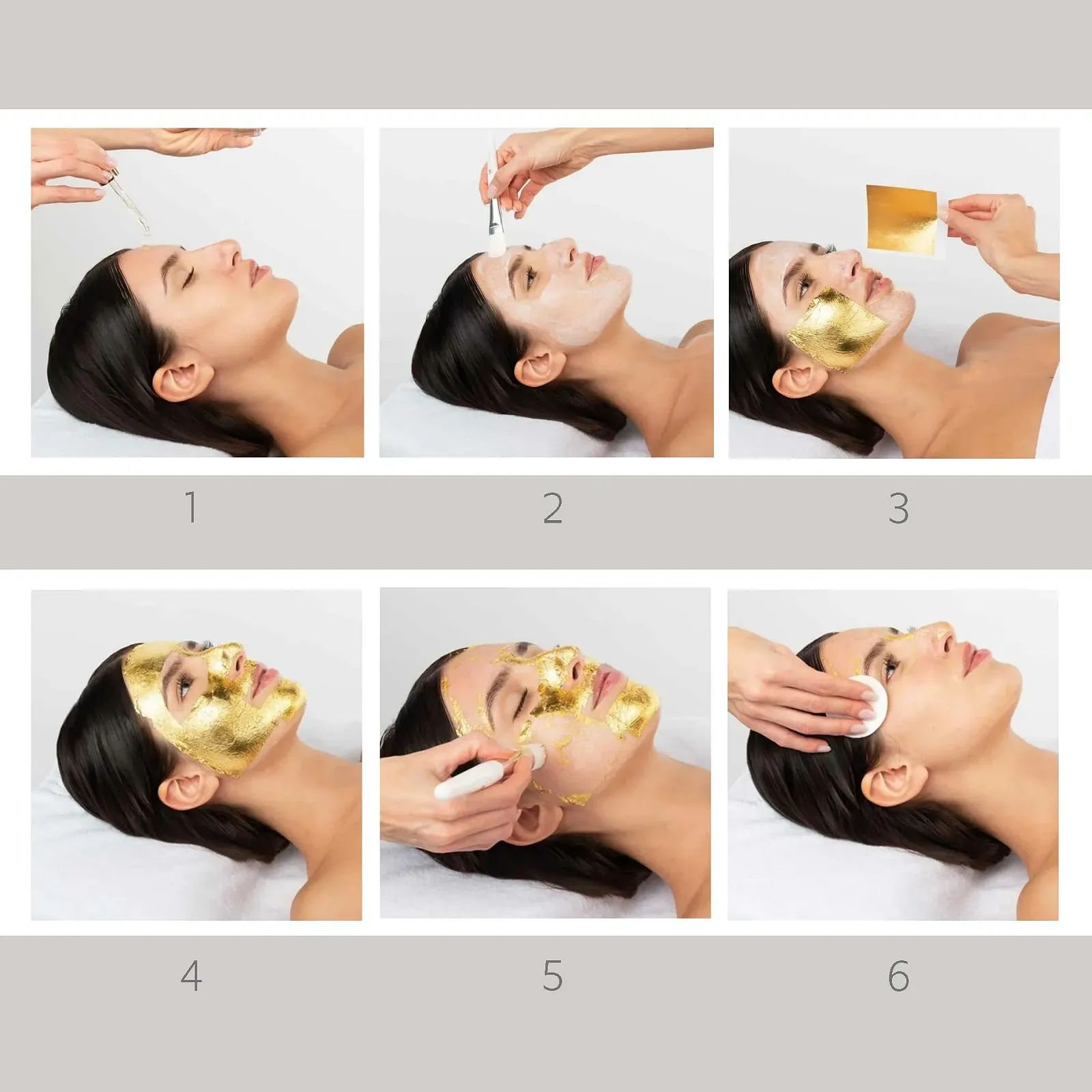 1 2 3

4 5 6