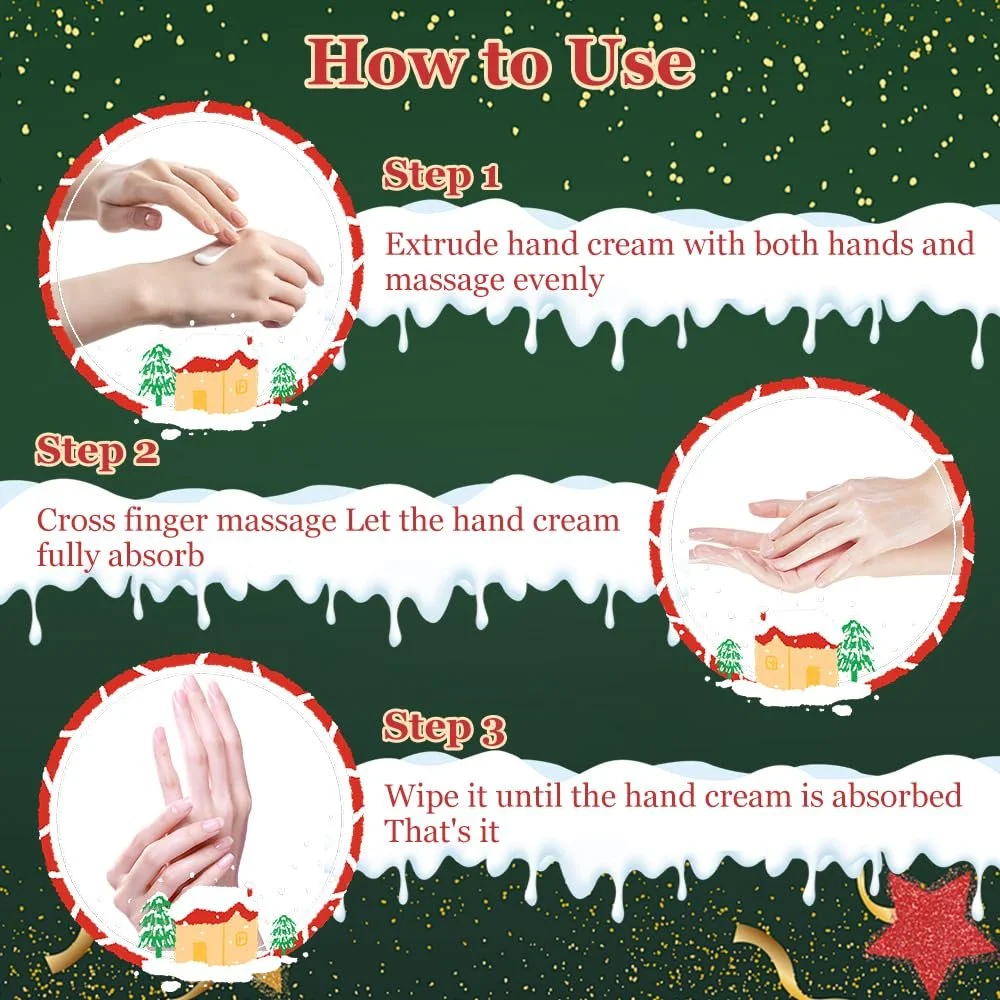 How to Use

Step 1

Extrude hand cream with both hands and massage evenly

Step 2

Cross finger massage Let the hand cream fully absorb

Step 3

Wipe it until the hand cream is absorbed That's it