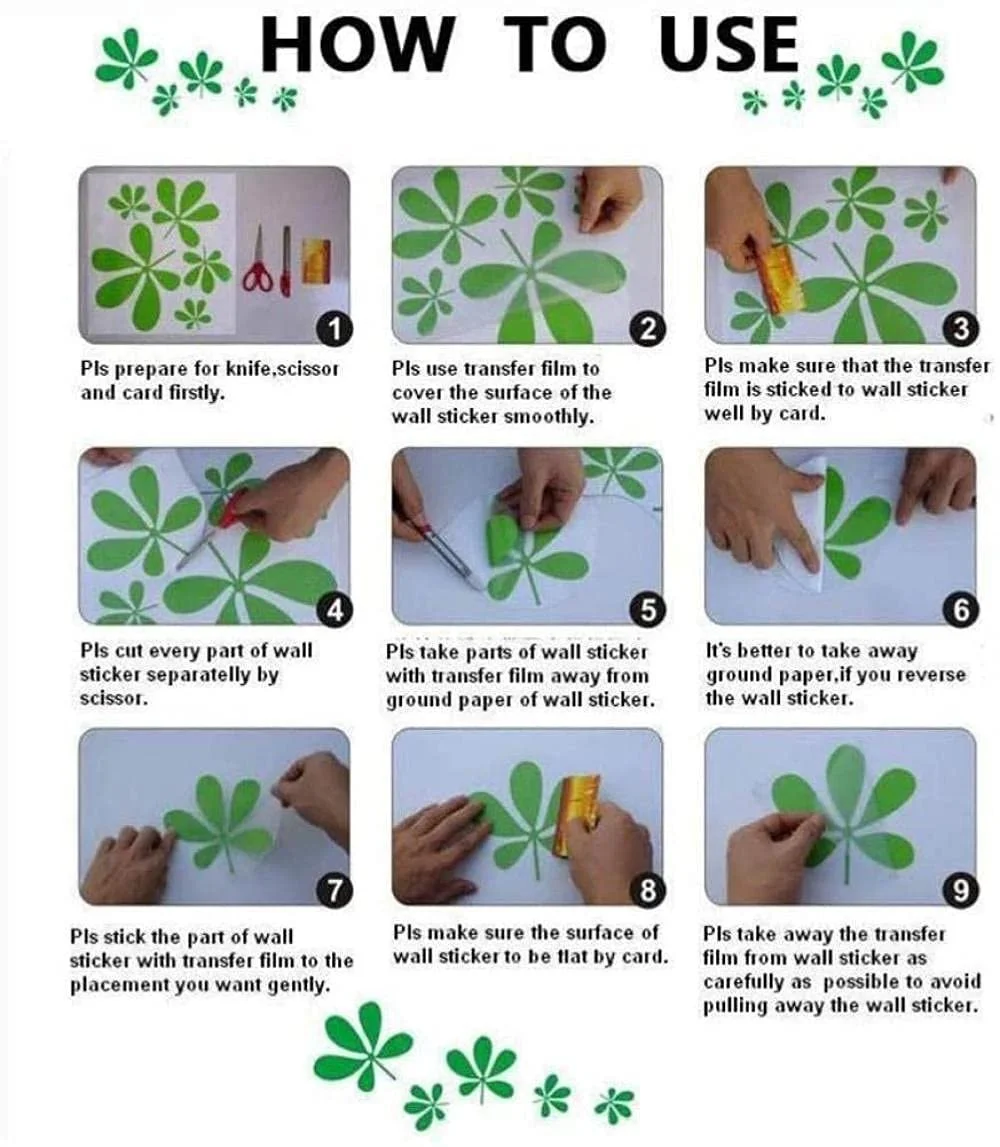 HOW TO USE

1

Pls prepare for knife,scissor and card firstly.

2

Pls use transfer film to cover the surface of the wall sticker smoothly.

3

Pls make sure that the transfer film is sticked to wall sticker well by card.

4

Pls cut every part of wall sticker separatelly by scissor.

5

Pls take parts of wall sticker with transfer film away from ground paper of wall sticker.

6

It's better to take away ground paper,if you reverse the wall sticker.

7

Pls stick the part of wall sticker with transfer film to the placement you want gently.

8

Pls make sure the surface of wall sticker to be flat by card.

9

Pls take away the transfer film from wall sticker as carefully as possible to avoid pulling away the wall sticker.