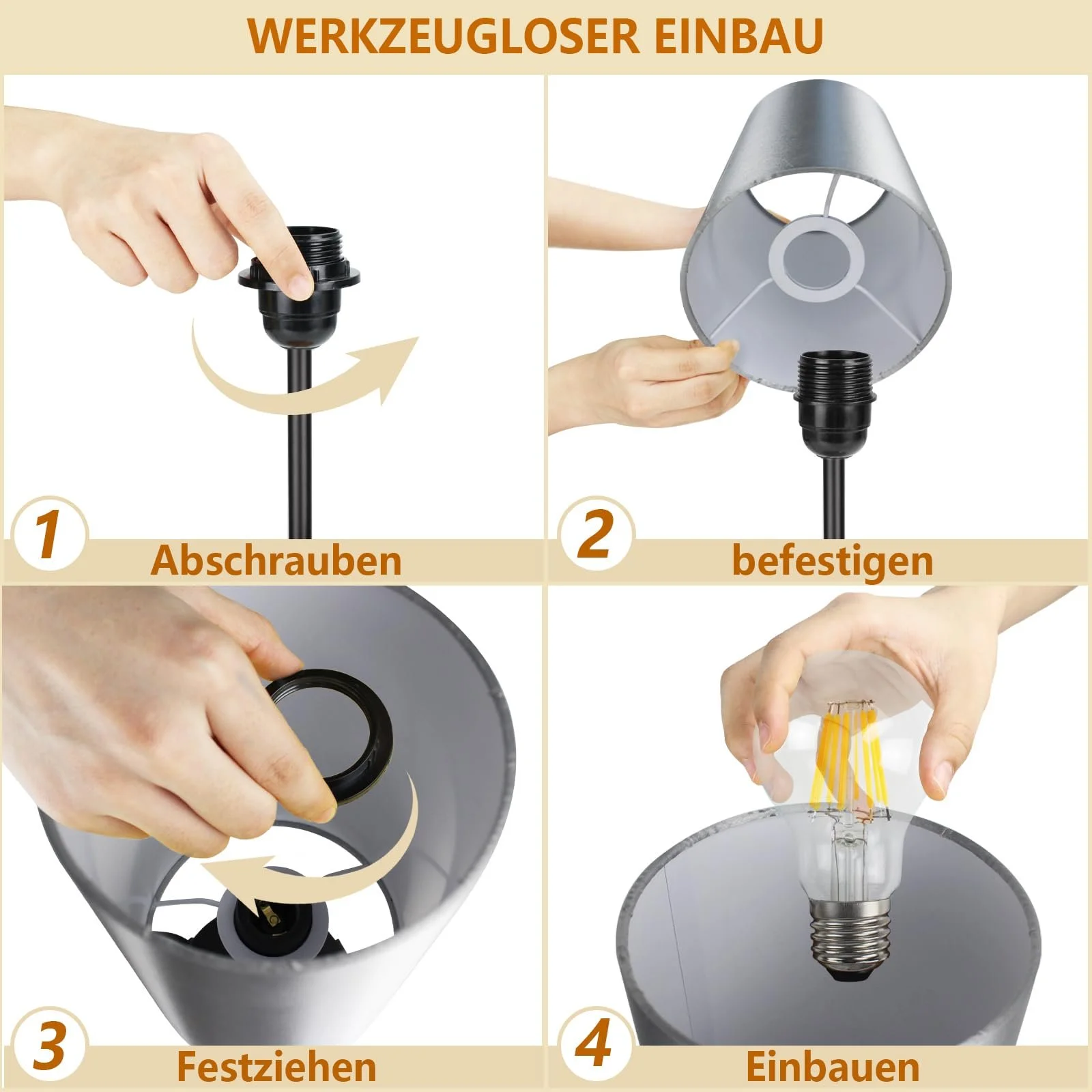 WERKZEUGLOSER EINBAU

1
Abschrauben

2
befestigen

3
Festziehen

4
Einbauen