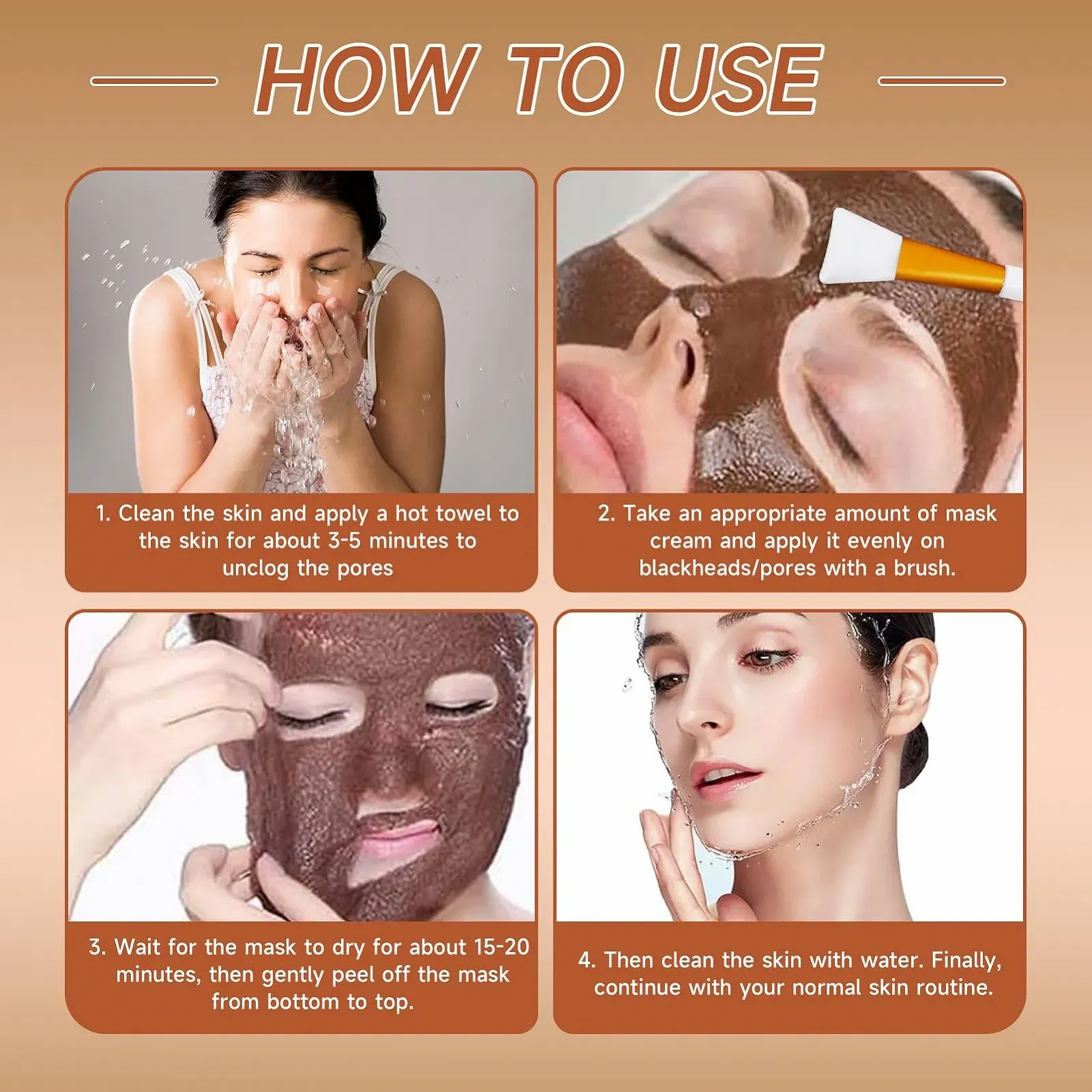 HOW TO USE

1. Clean the skin and apply a hot towel to the skin for about 3-5 minutes to unclog the pores

2. Take an appropriate amount of mask cream and apply it evenly on blackheads/pores with a brush.

3. Wait for the mask to dry for about 15-20 minutes, then gently peel off the mask from bottom to top.

4. Then clean the skin with water. Finally, continue with your normal skin routine.