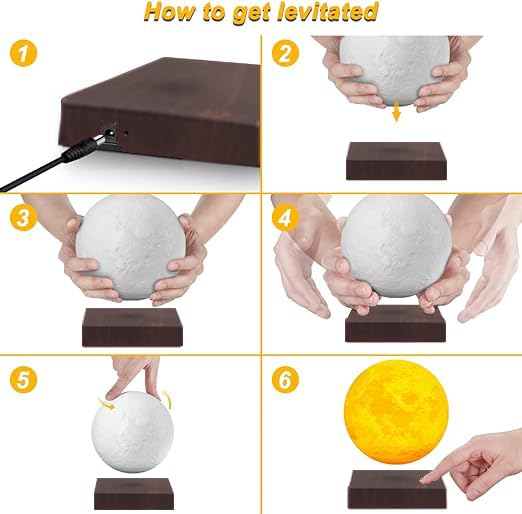 How to get levitated

1

2

3

4

5

6