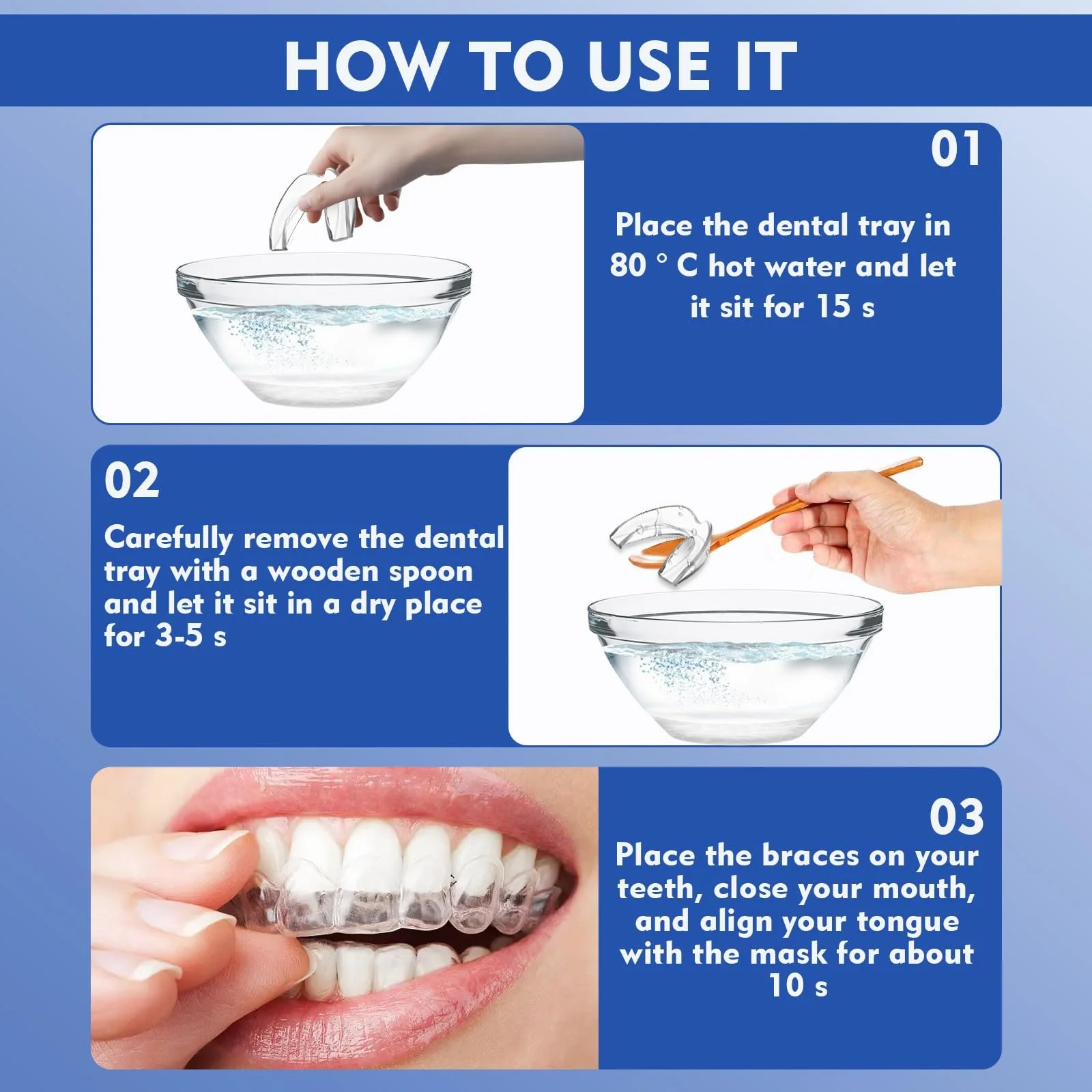 HOW TO USE IT

01

Place the dental tray in 80 ° C hot water and let it sit for 15 s

02

Carefully remove the dental tray with a wooden spoon and let it sit in a dry place for 3-5 s

03

Place the braces on your teeth, close your mouth, and align your tongue with the mask for about 10 s