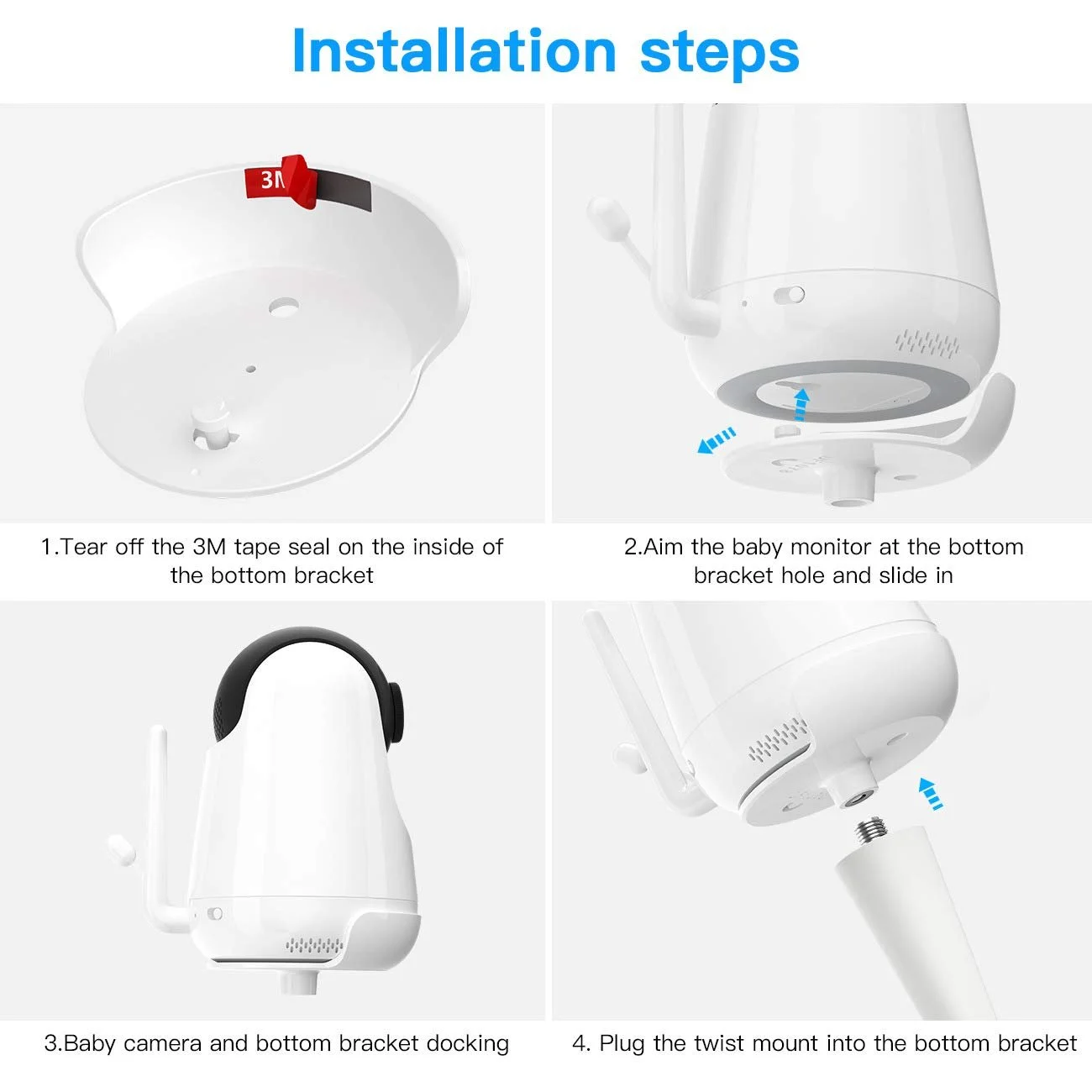 Installation steps

3M

1.Tear off the 3M tape seal on the inside of the bottom bracket

2.Aim the baby monitor at the bottom bracket hole and slide in

3.Baby camera and bottom bracket docking

4. Plug the twist mount into the bottom bracket