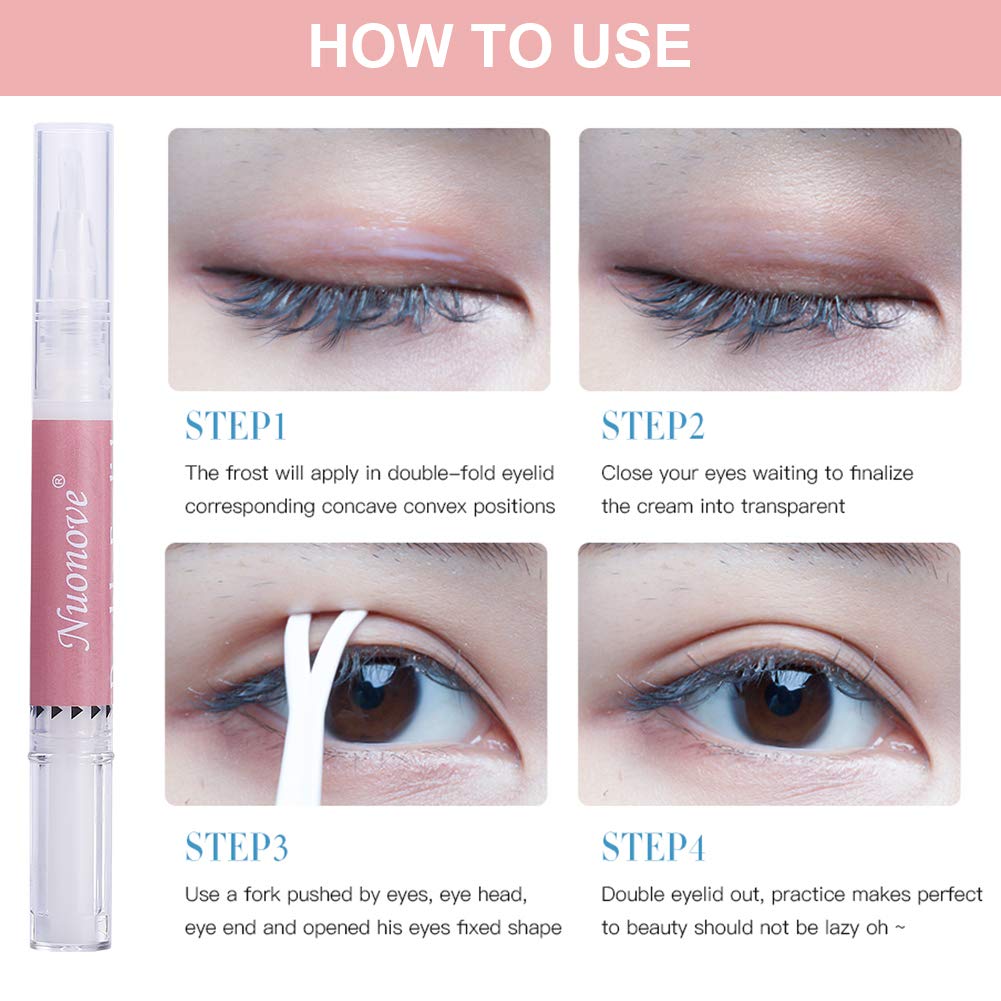 HOW TO USE

Nuonove®

STEP1

The frost will apply in double-fold eyelid corresponding concave convex positions

STEP2

Close your eyes waiting to finalize the cream into transparent

STEP3

Use a fork pushed by eyes, eye head, eye end and opened his eyes fixed shape

STEP4

Double eyelid out, practice makes perfect to beauty should not be lazy oh ~