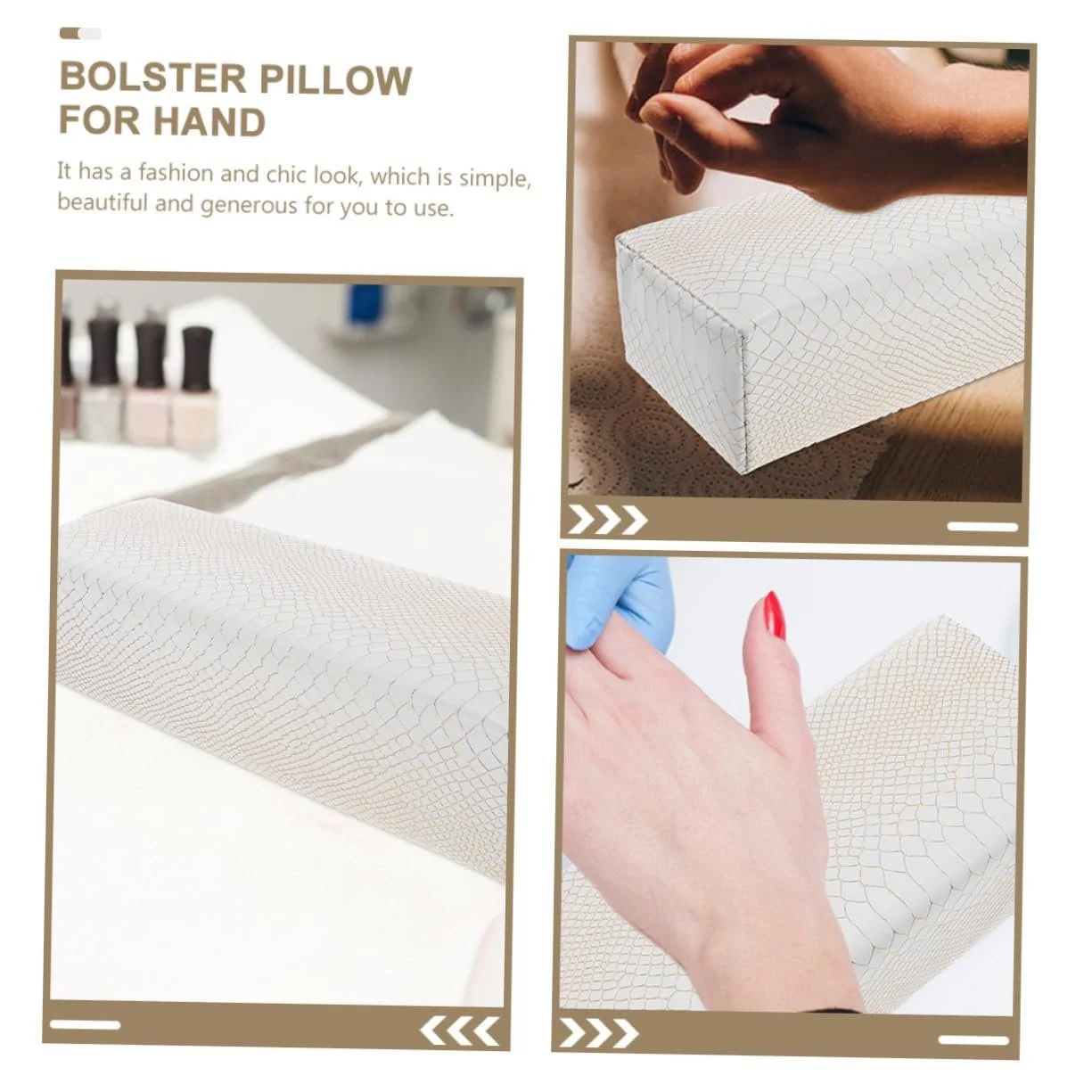 BOLSTER PILLOW FOR HAND

It has a fashion and chic look, which is simple, beautiful and generous for you to use.