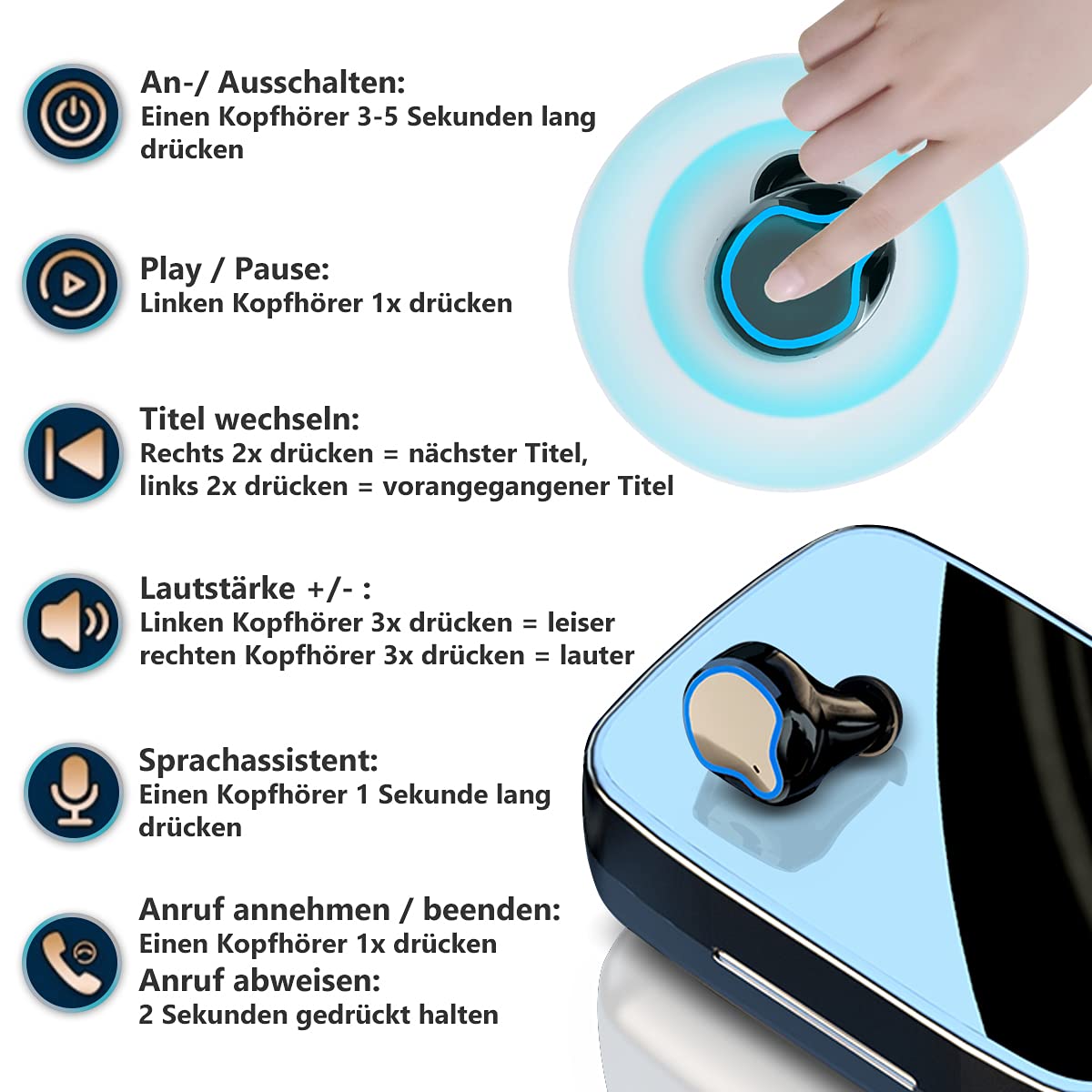 An-/ Ausschalten:
Einen Kopfhörer 3-5 Sekunden lang drücken

Play / Pause:
Linken Kopfhörer 1x drücken

Titel wechseln:
Rechts 2x drücken = nächster Titel, links 2x drücken = vorangegangener Titel

Lautstärke +/- :
Linken Kopfhörer 3x drücken = leiser rechten Kopfhörer 3x drücken = lauter

Sprachassistent:
Einen Kopfhörer 1 Sekunde lang drücken

Anruf annehmen / beenden:
Einen Kopfhörer 1x drücken
Anruf abweisen:
2 Sekunden gedrückt halten