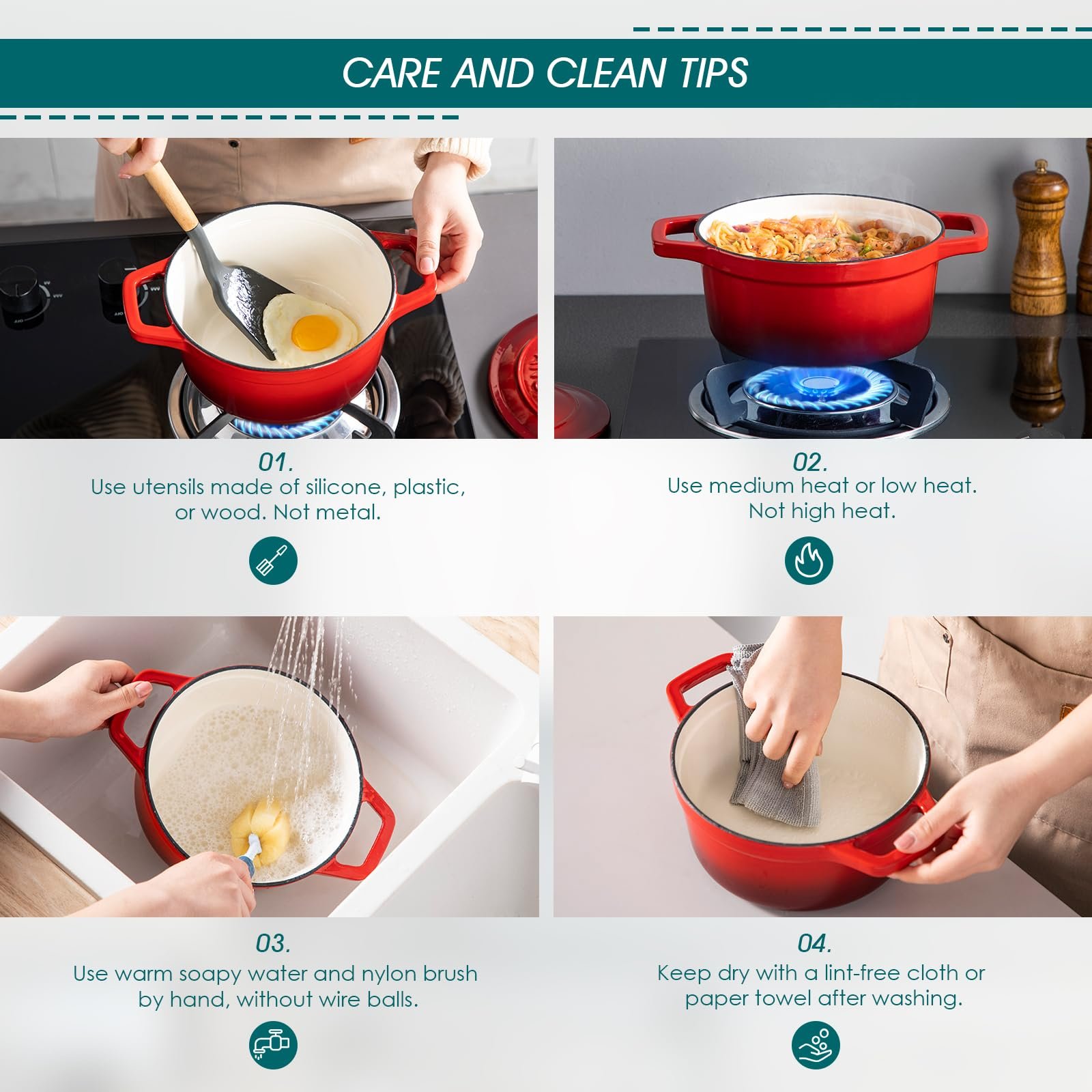 CARE AND CLEAN TIPS

01.
Use utensils made of silicone, plastic, or wood. Not metal.

02.
Use medium heat or low heat. Not high heat.

03.
Use warm soapy water and nylon brush by hand, without wire balls.

04.
Keep dry with a lint-free cloth or paper towel after washing.