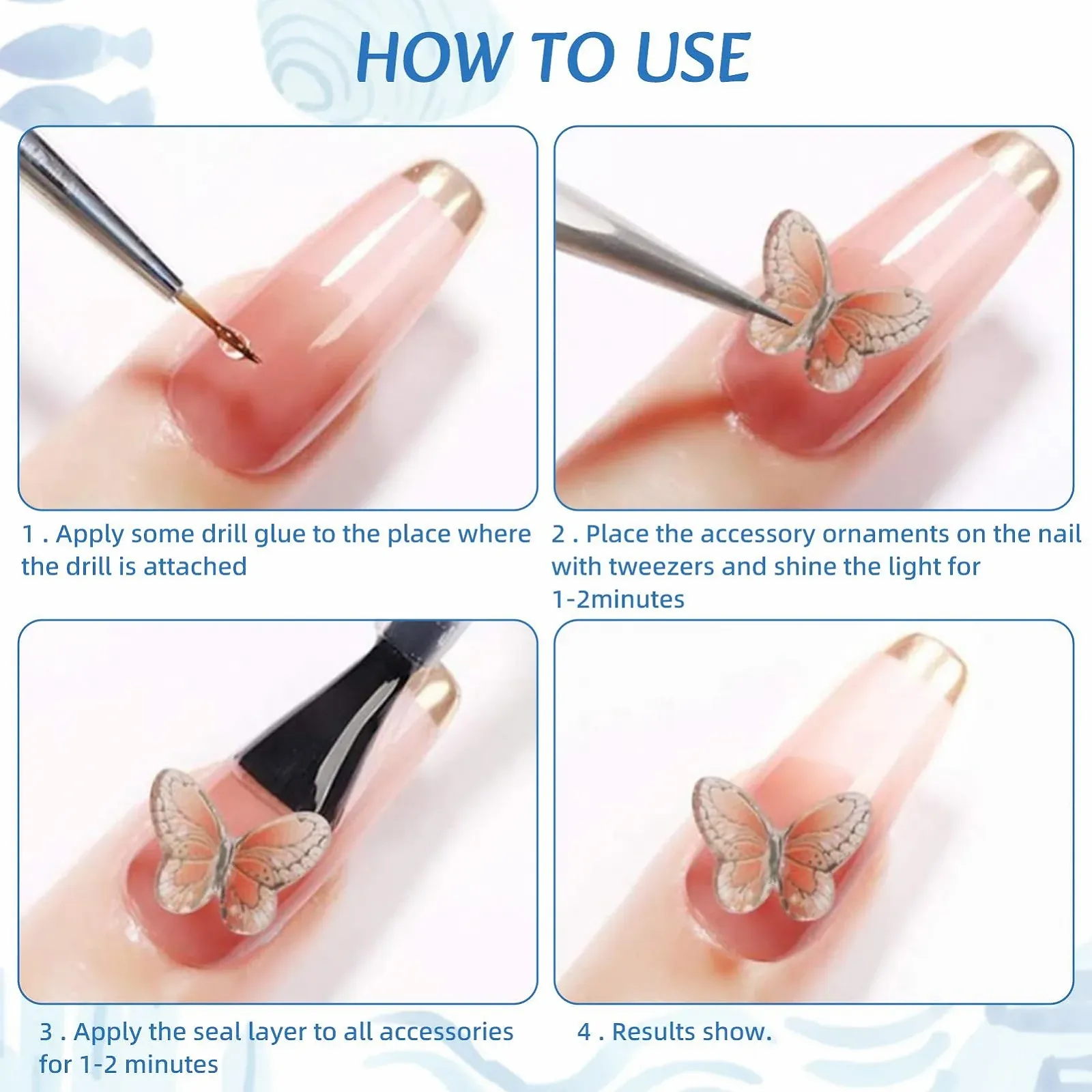 HOW TO USE

1 . Apply some drill glue to the place where the drill is attached

2 . Place the accessory ornaments on the nail with tweezers and shine the light for 1-2minutes

3 . Apply the seal layer to all accessories for 1-2 minutes

4 . Results show.