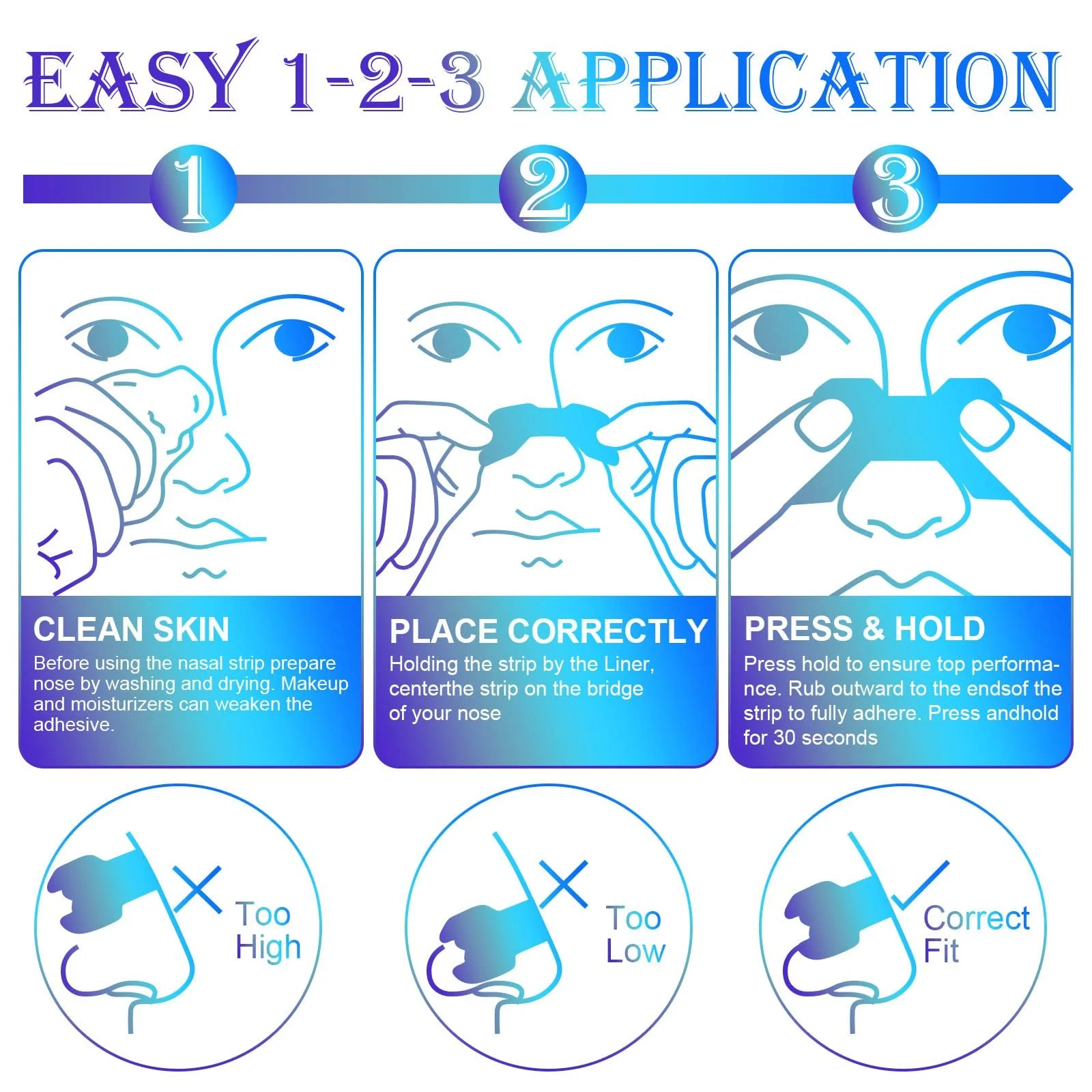 EASY 1-2-3 APPLICATION

1

2

3

CLEAN SKIN
Before using the nasal strip prepare nose by washing and drying. Makeup and moisturizers can weaken the adhesive.

PLACE CORRECTLY
Holding the strip by the Liner, centerthe strip on the bridge of your nose

PRESS & HOLD
Press hold to ensure top performance. Rub outward to the endsof the strip to fully adhere. Press andhold for 30 seconds

Too High

Too Low

Correct Fit