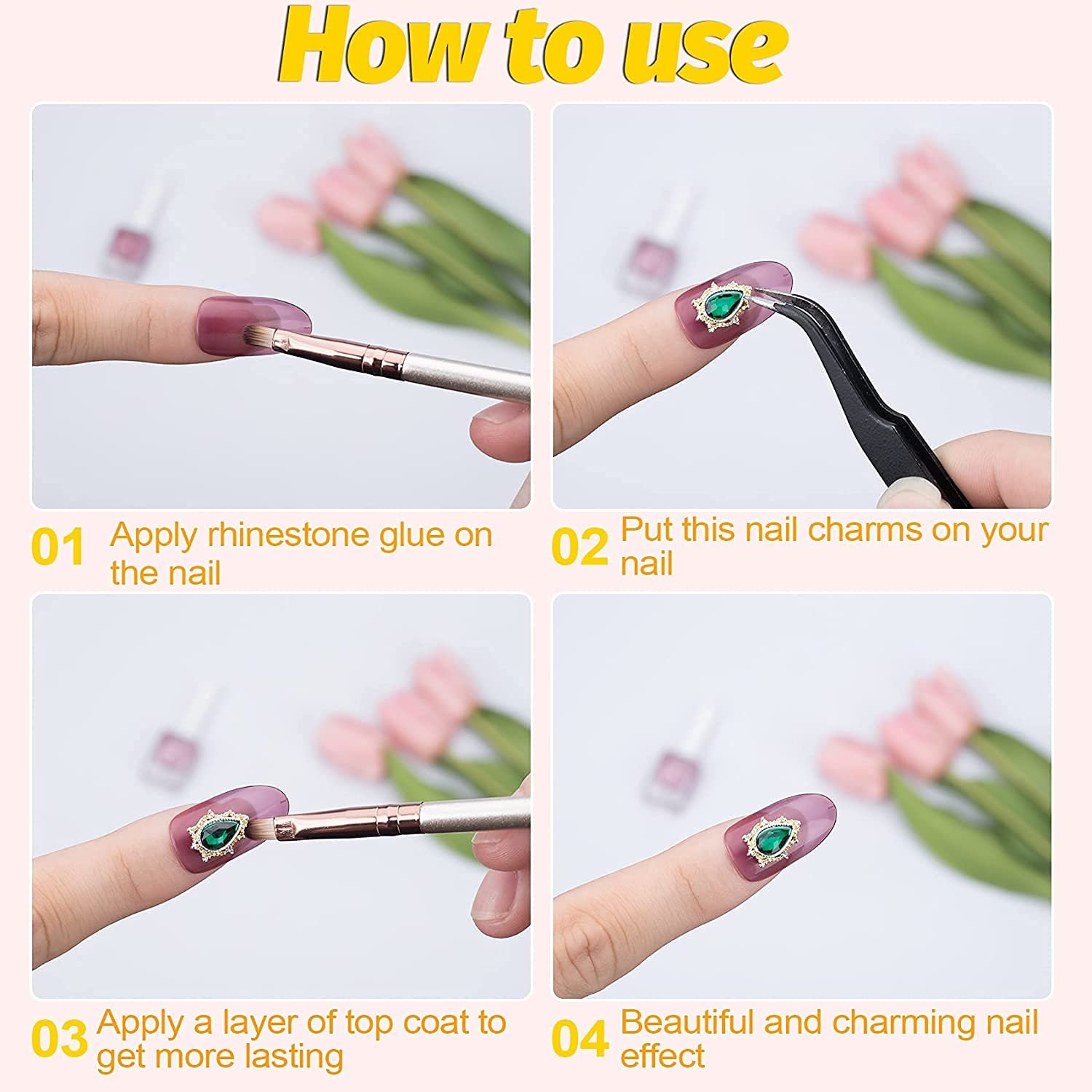 How to use

01 Apply rhinestone glue on the nail

02 Put this nail charms on your nail

03 Apply a layer of top coat to get more lasting

04 Beautiful and charming nail effect