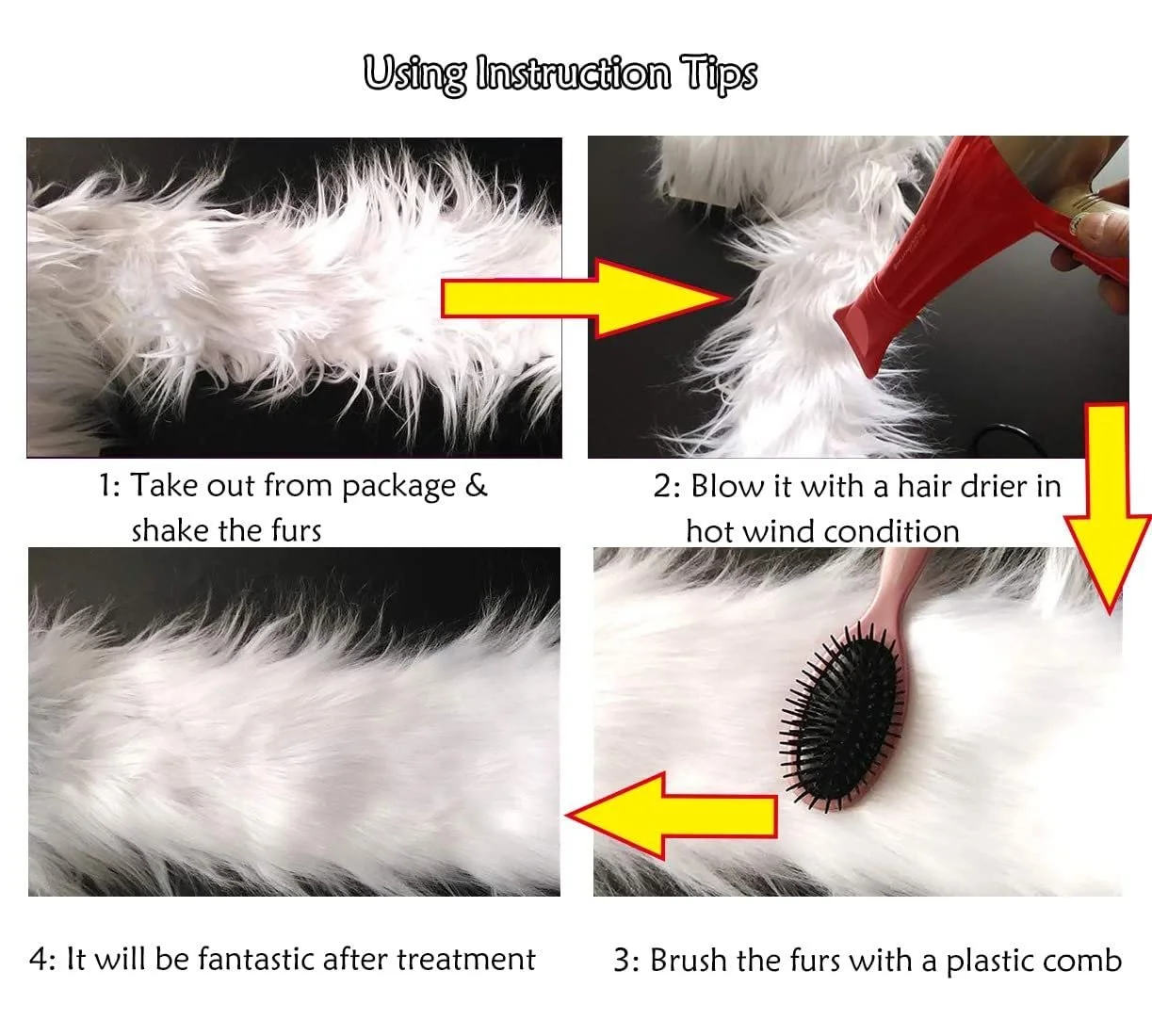 Using Instruction Tips

1: Take out from package & shake the furs

2: Blow it with a hair drier in hot wind condition

4: It will be fantastic after treatment

3: Brush the furs with a plastic comb