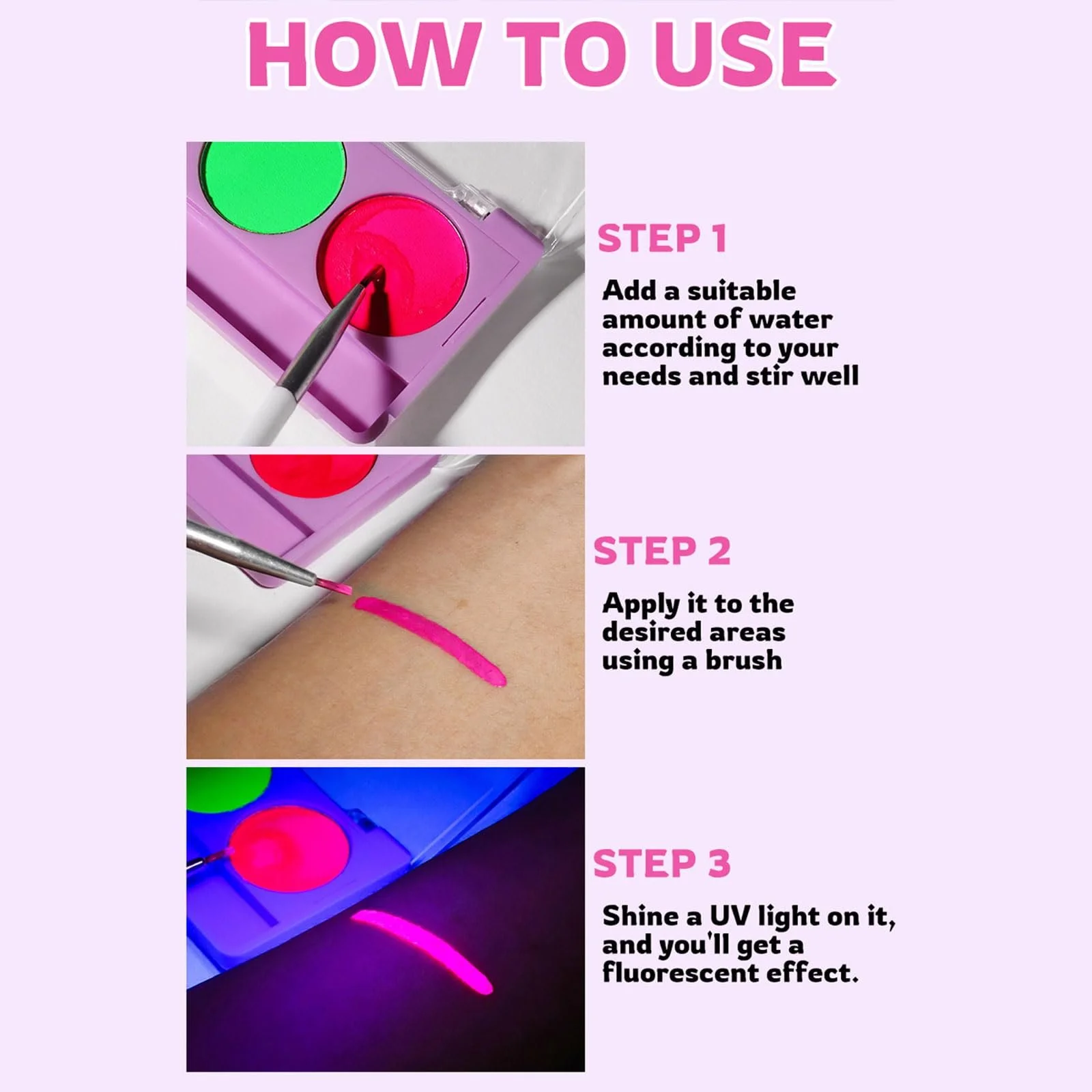 HOW TO USE

STEP 1

Add a suitable amount of water according to your needs and stir well

STEP 2

Apply it to the desired areas using a brush

STEP 3

Shine a UV light on it, and you'll get a fluorescent effect.