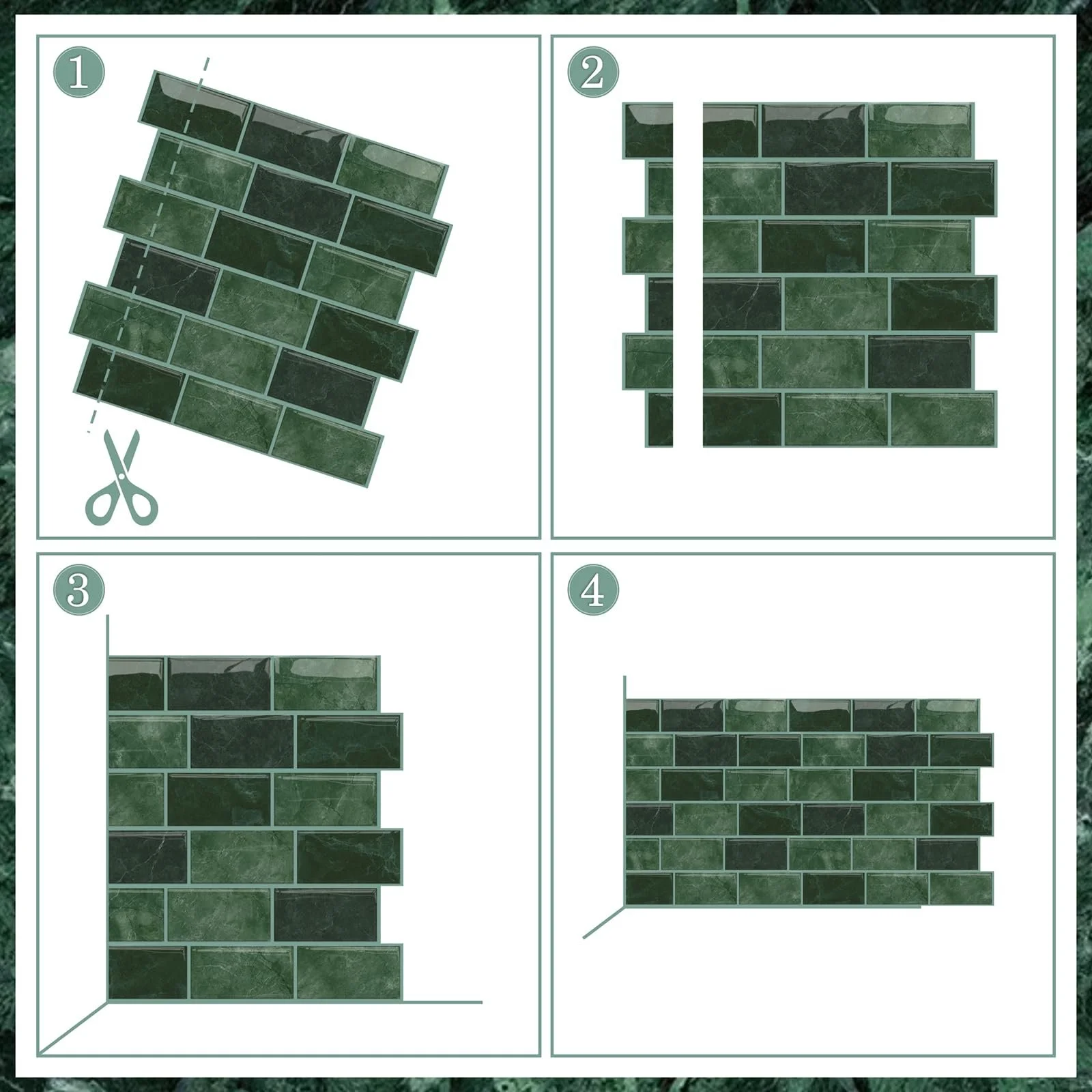 1

2

3

4