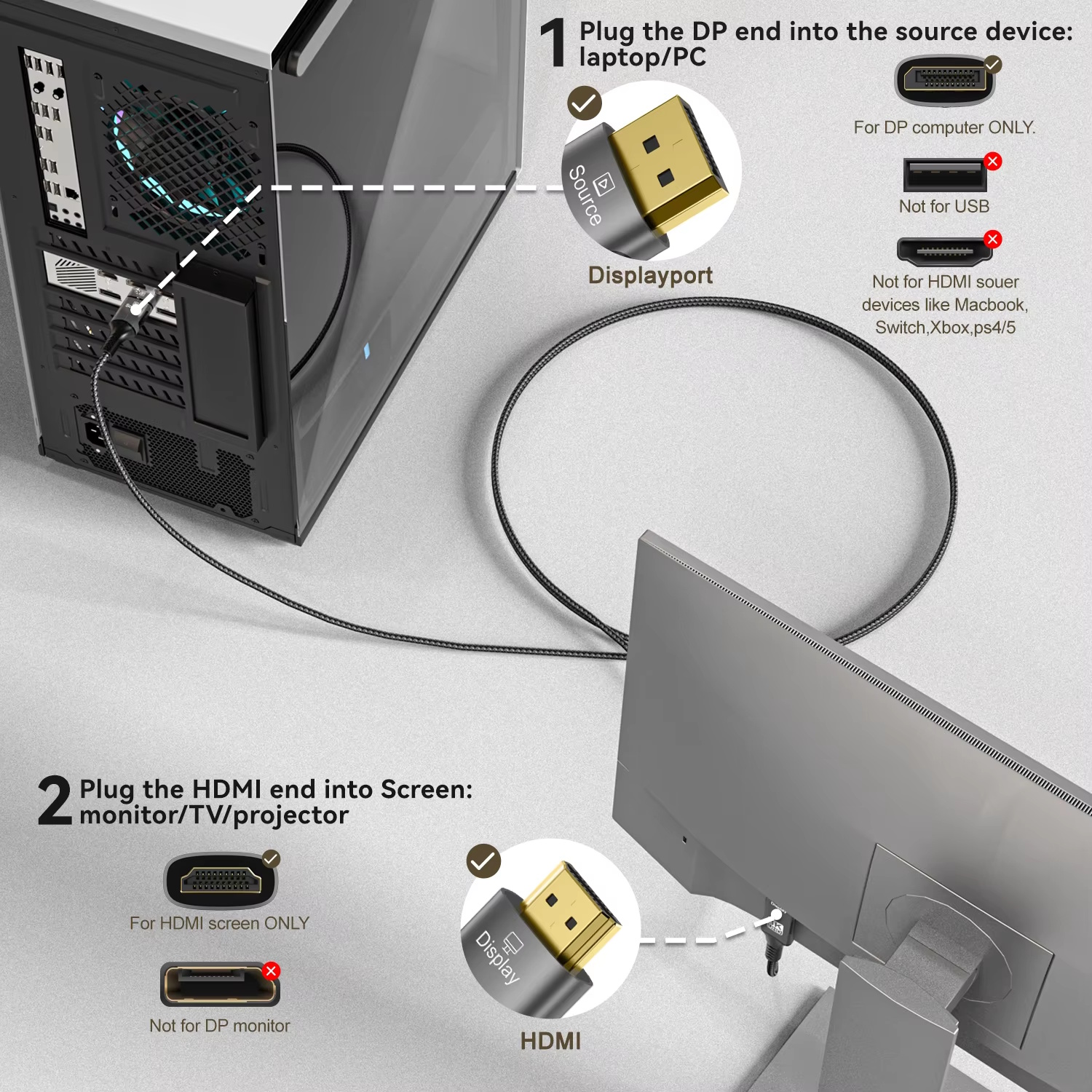 1 Plug the DP end into the source device: laptop/PC

Source

Displayport

For DP computer ONLY.

Not for USB

Not for HDMI souer devices like Macbook, Switch,Xbox,ps4/5

2 Plug the HDMI end into Screen: monitor/TV/projector

For HDMI screen ONLY

Not for DP monitor

Display

HDMI