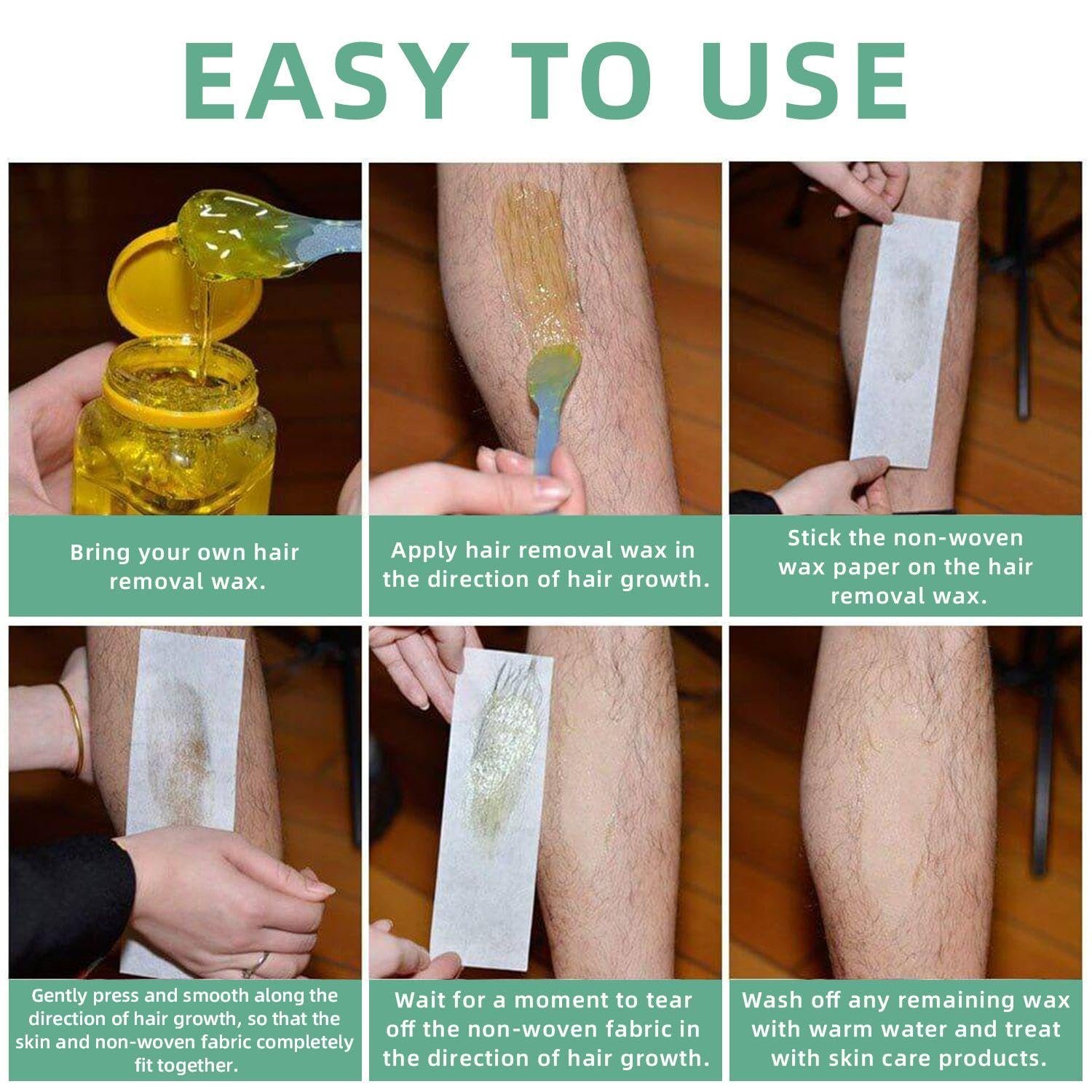 EASY TO USE

Bring your own hair removal wax.

Apply hair removal wax in the direction of hair growth.

Stick the non-woven wax paper on the hair removal wax.

Gently press and smooth along the direction of hair growth, so that the skin and non-woven fabric completely fit together.

Wait for a moment to tear off the non-woven fabric in the direction of hair growth.

Wash off any remaining wax with warm water and treat with skin care products.