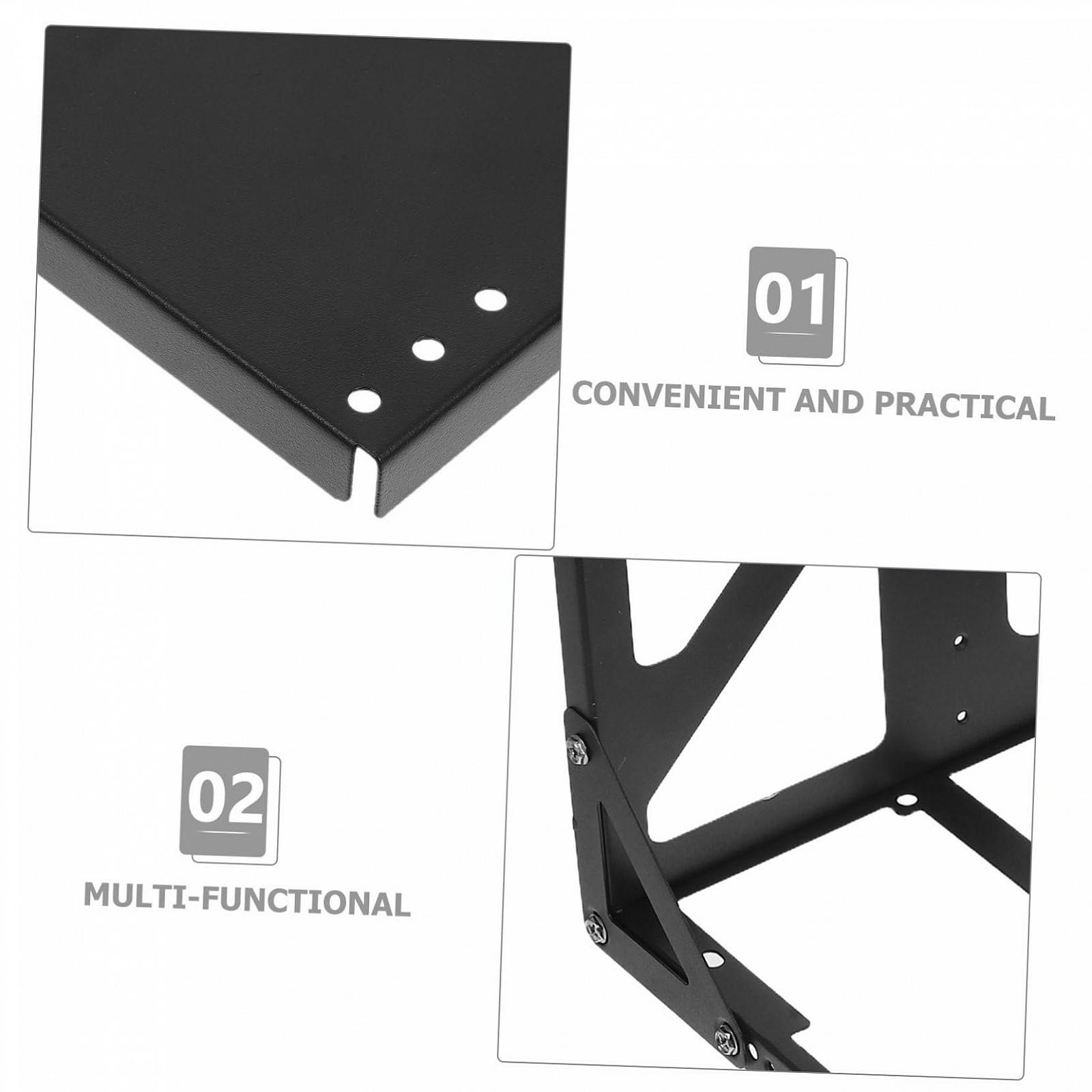 01

CONVENIENT AND PRACTICAL

02

MULTI-FUNCTIONAL