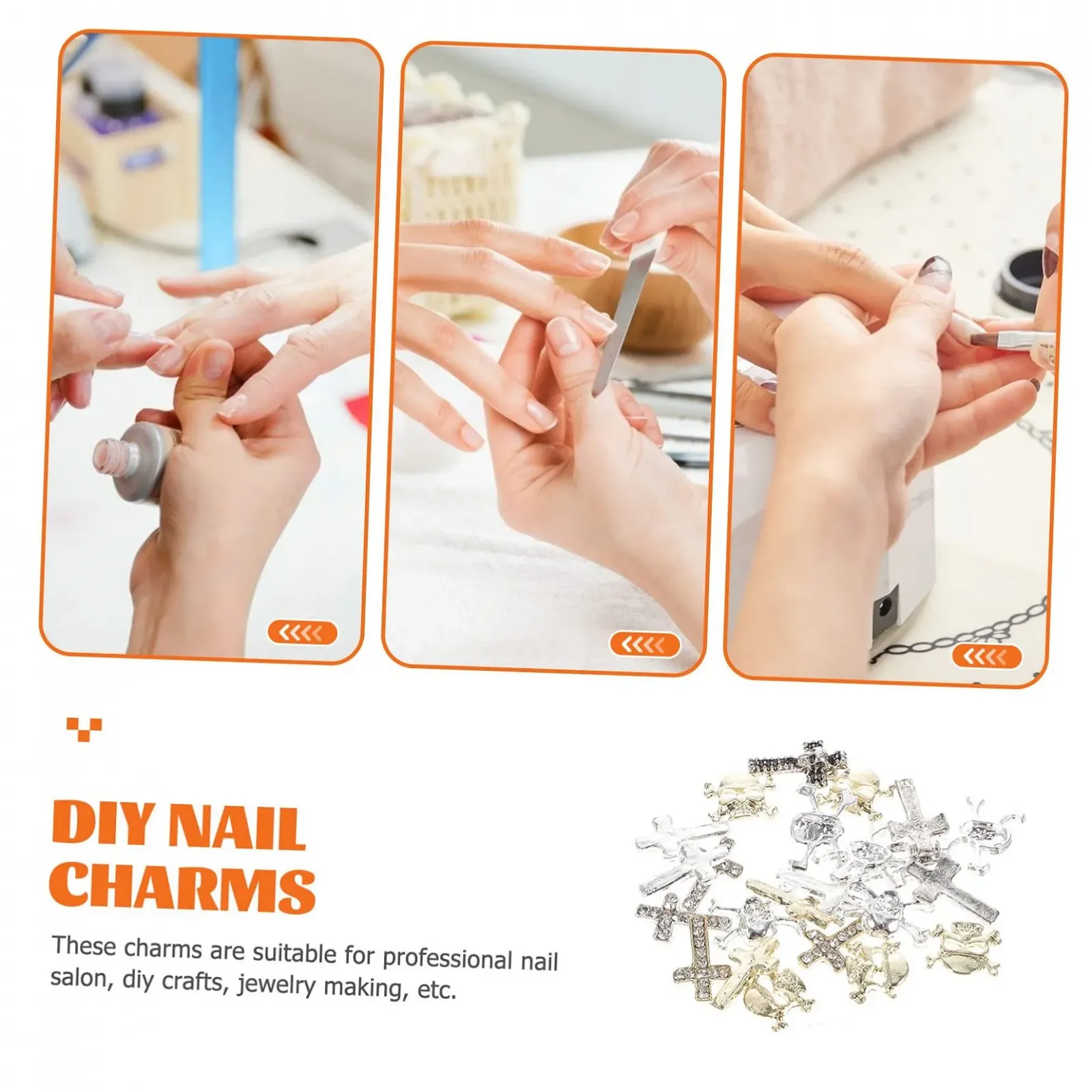 DIY NAIL CHARMS

These charms are suitable for professional nail salon, diy crafts, jewelry making, etc.