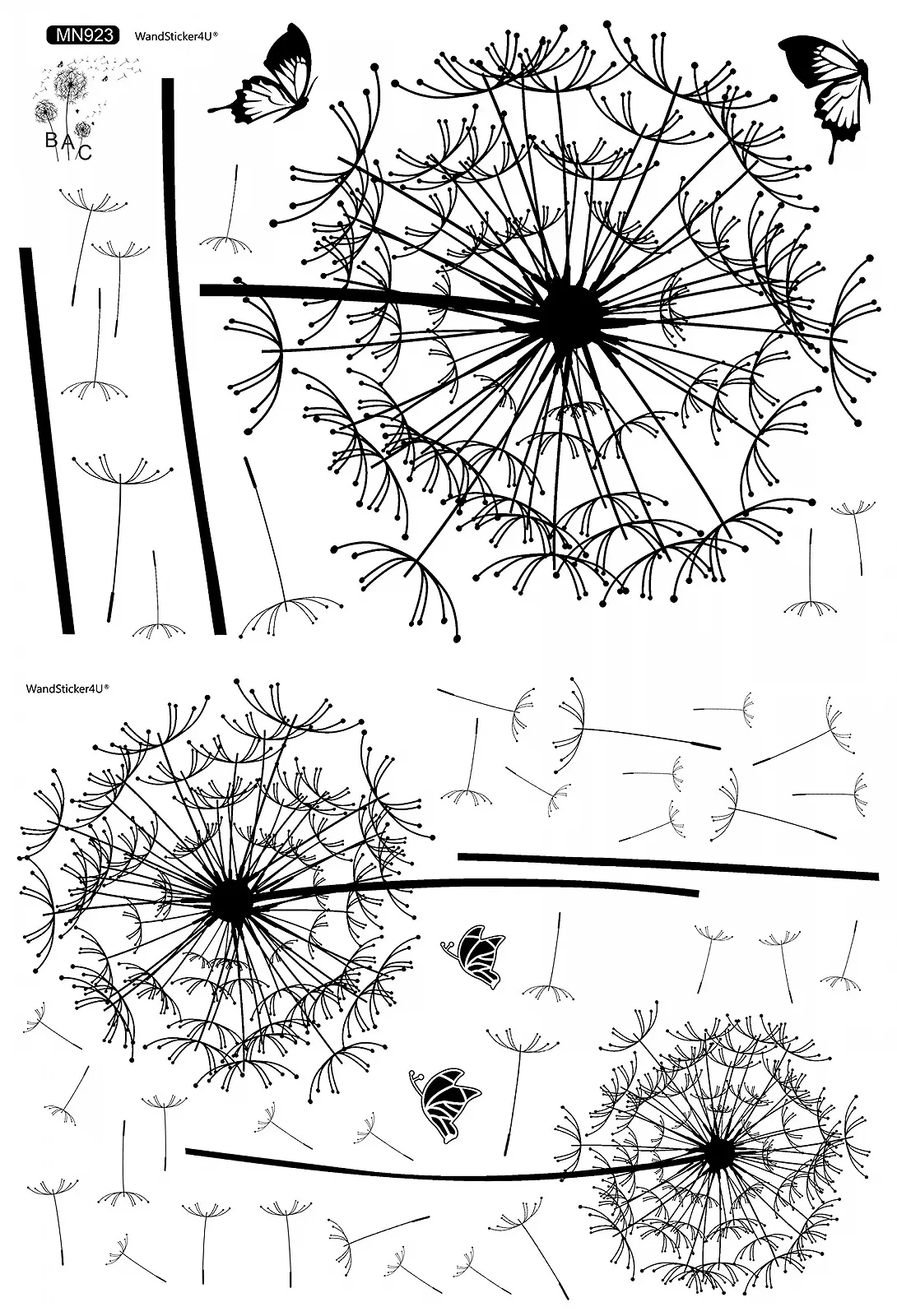 MN923 WandSticker4U®

B A C

WandSticker4U®