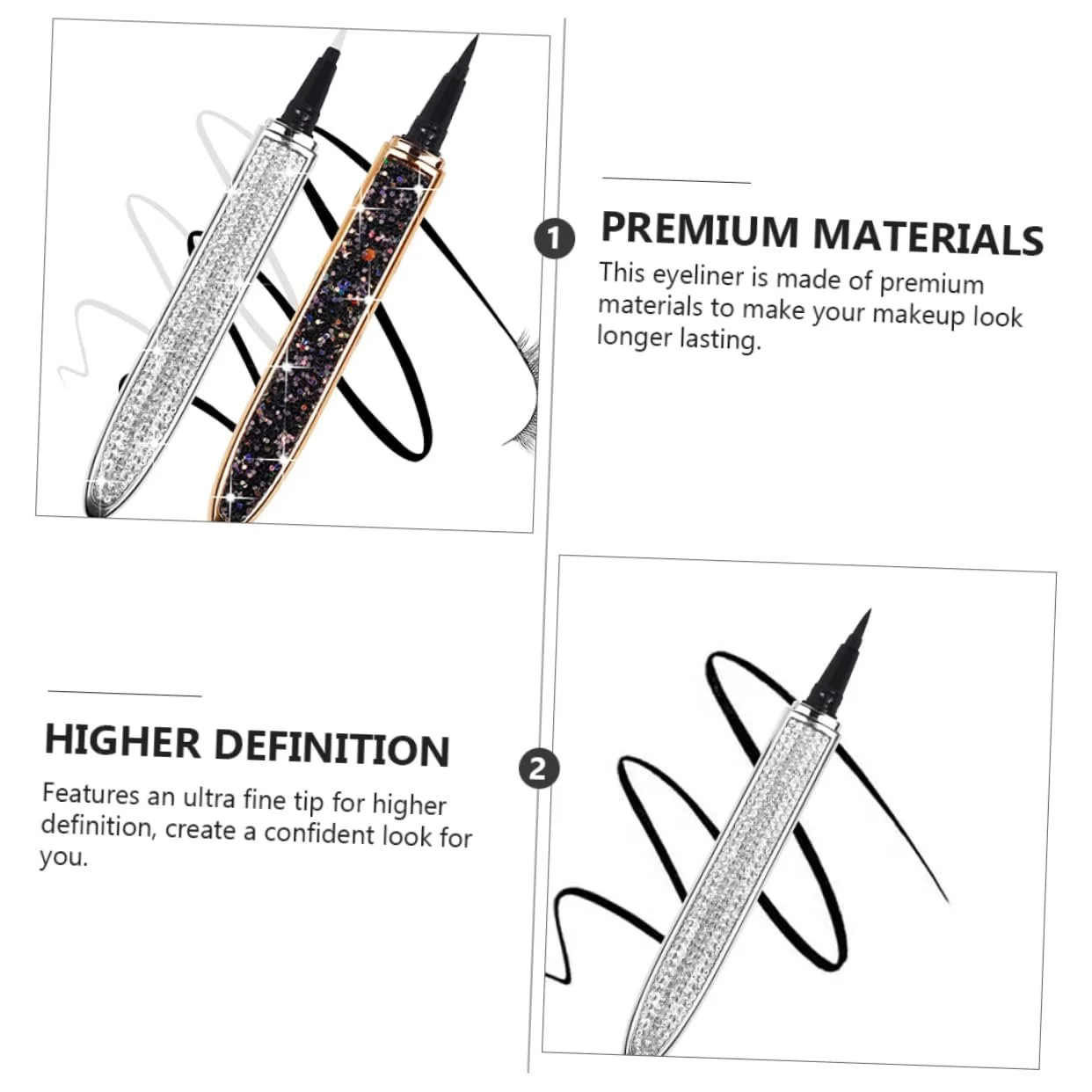 1

PREMIUM MATERIALS

This eyeliner is made of premium materials to make your makeup look longer lasting.

HIGHER DEFINITION

Features an ultra fine tip for higher definition, create a confident look for you.

2