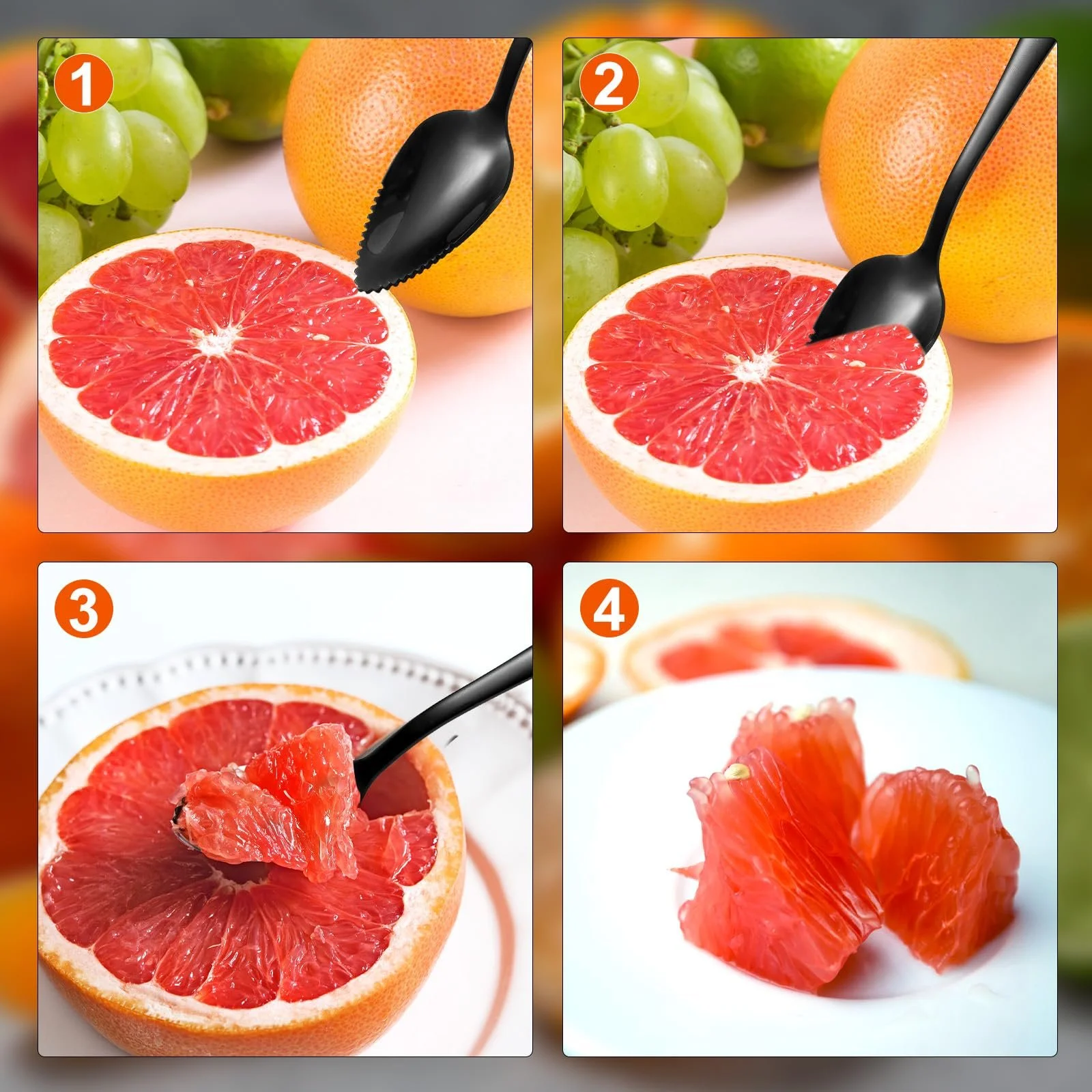 1

2

3

4