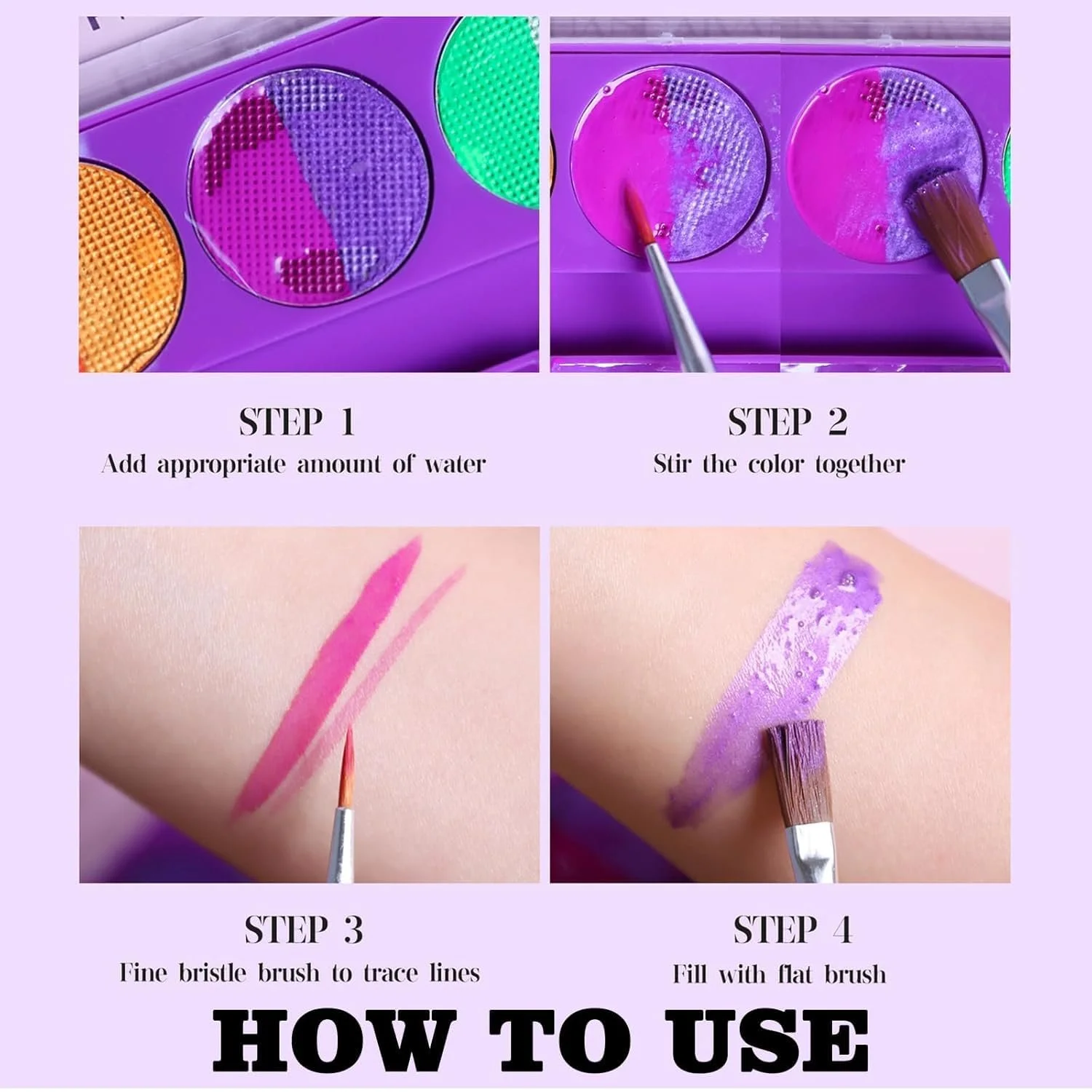 STEP 1
Add appropriate amount of water

STEP 2
Stir the color together

STEP 3
Fine bristle brush to trace lines

STEP 4
Fill with flat brush

HOW TO USE