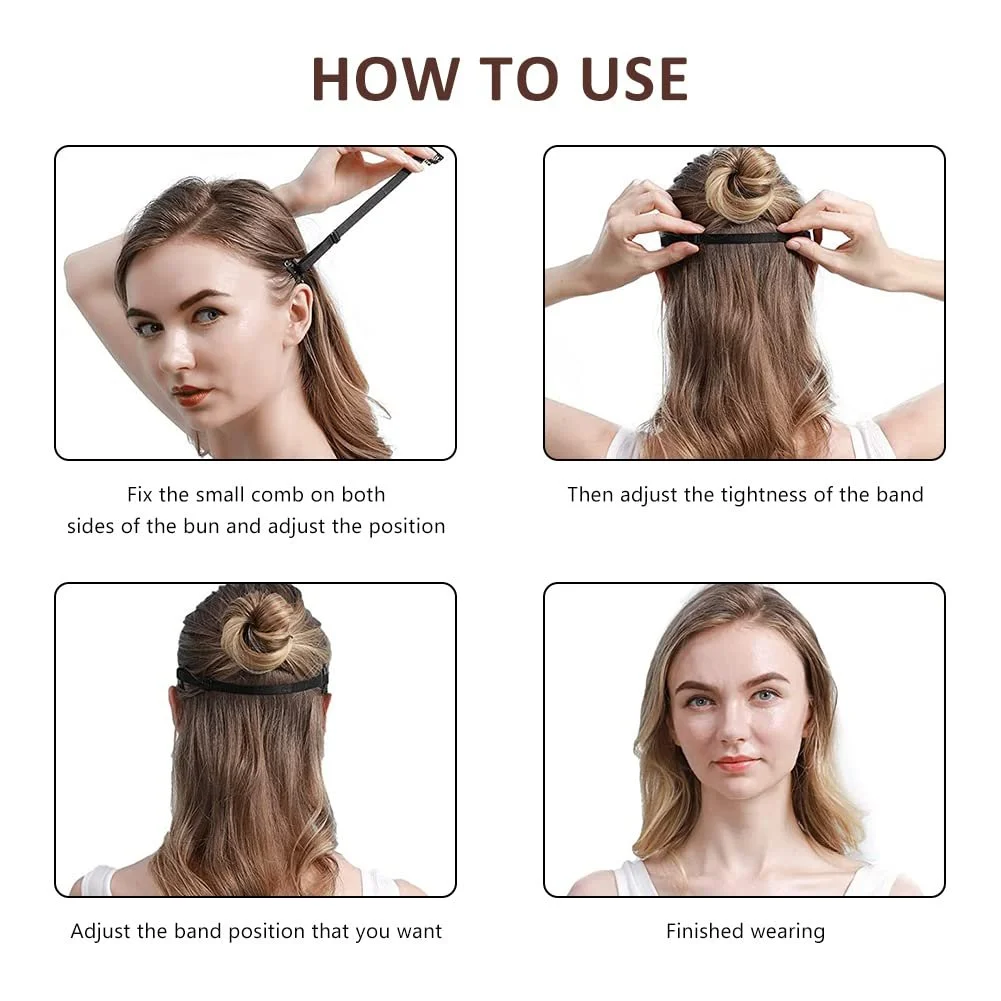 HOW TO USE

Fix the small comb on both sides of the bun and adjust the position

Then adjust the tightness of the band

Adjust the band position that you want

Finished wearing