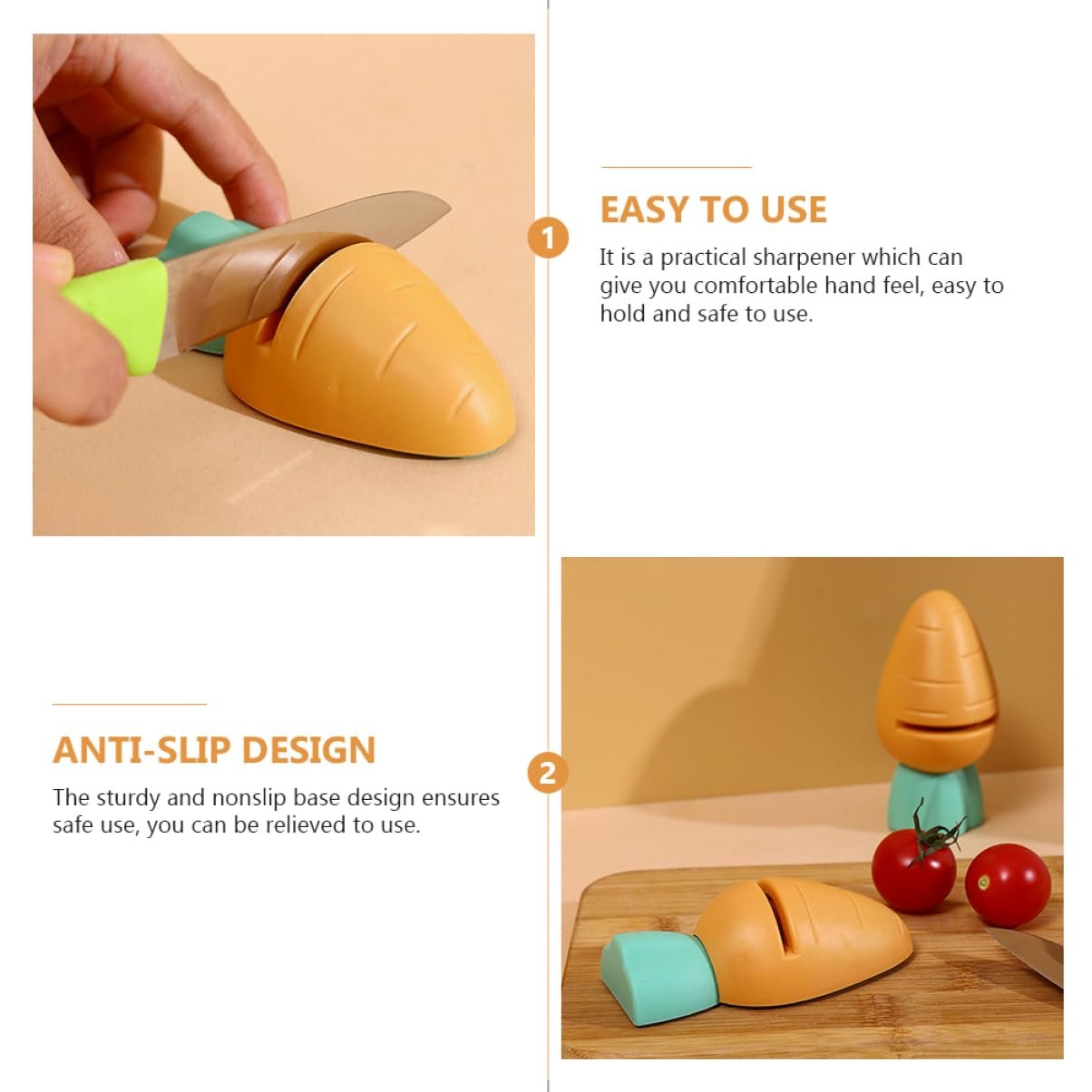 1

EASY TO USE

It is a practical sharpener which can give you comfortable hand feel, easy to hold and safe to use.

ANTI-SLIP DESIGN

The sturdy and nonslip base design ensures safe use, you can be relieved to use.

2