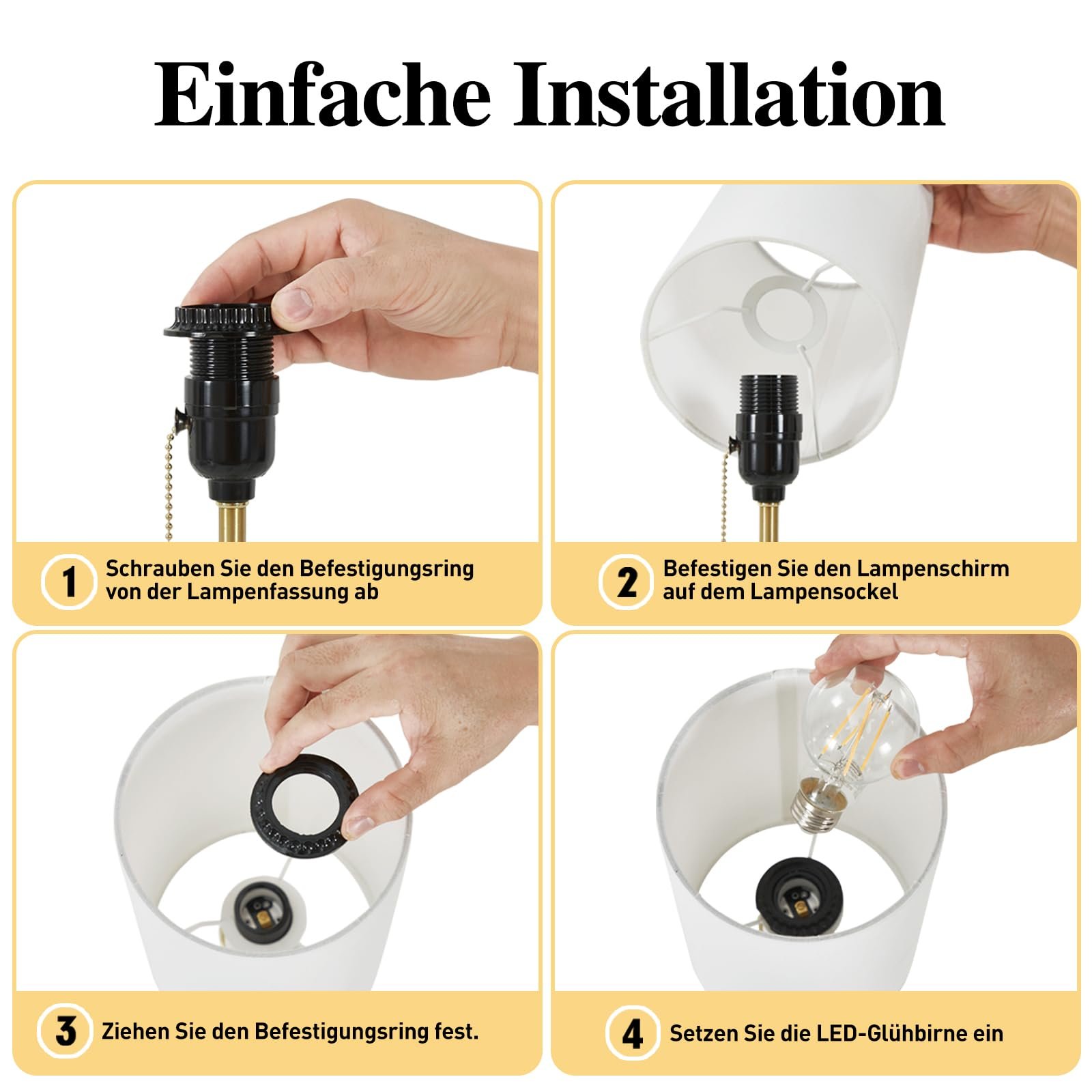 Einfache Installation

1 Schrauben Sie den Befestigungsring von der Lampenfassung ab

2 Befestigen Sie den Lampenschirm auf dem Lampensockel

3 Ziehen Sie den Befestigungsring fest.

4 Setzen Sie die LED-Glühbirne ein