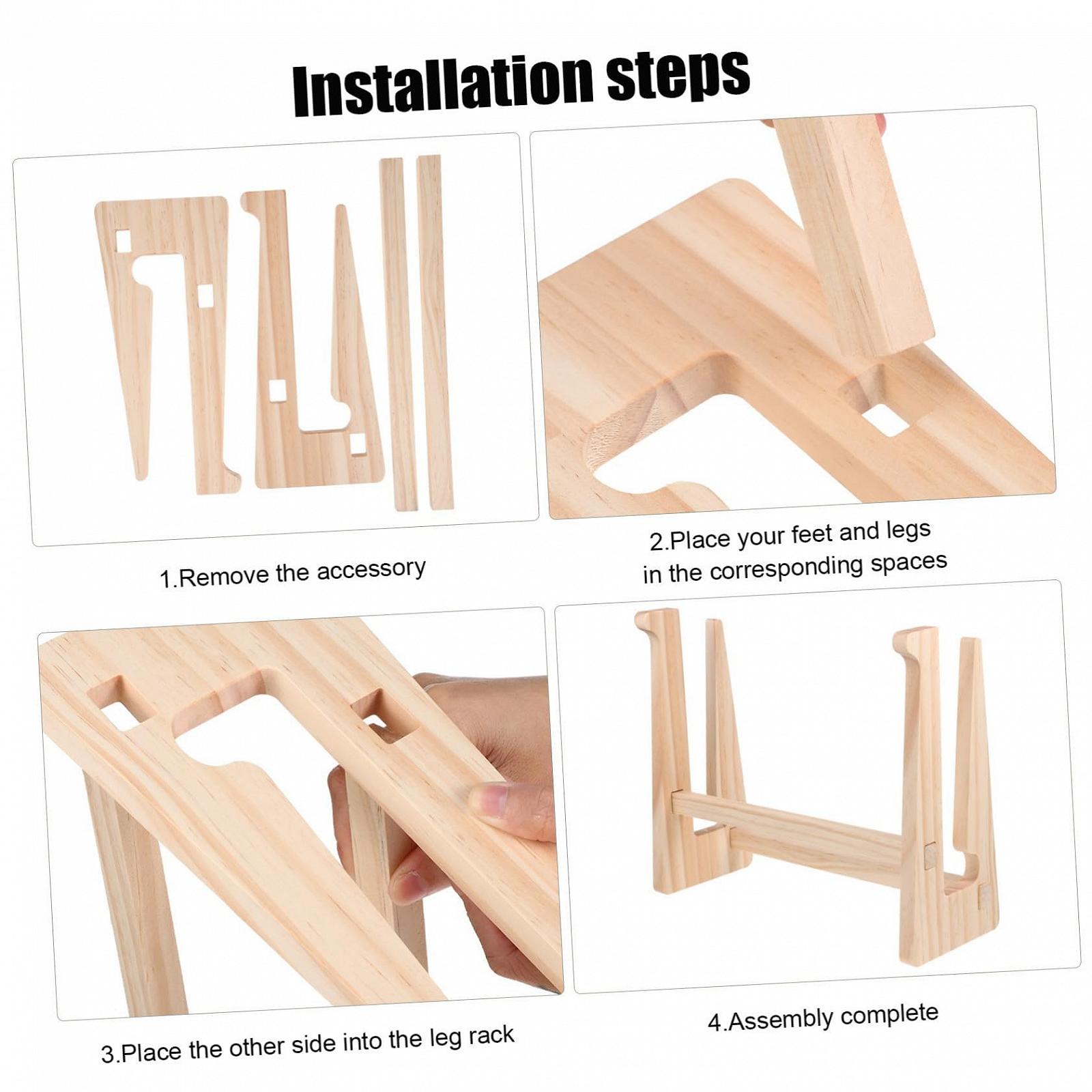 Installation steps

1.Remove the accessory

2.Place your feet and legs in the corresponding spaces

3.Place the other side into the leg rack

4.Assembly complete