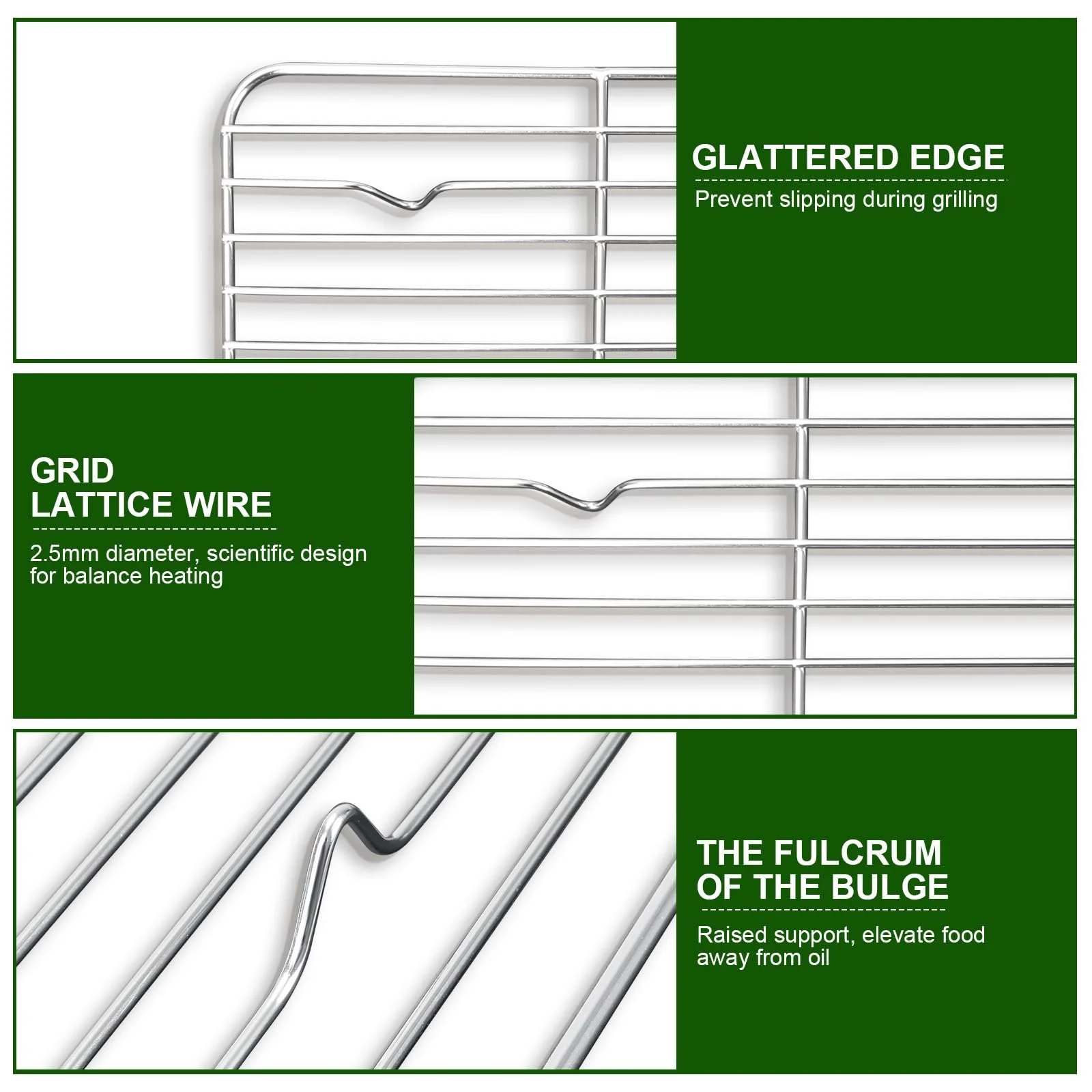 GLATTERED EDGE

Prevent slipping during grilling

GRID
LATTICE WIRE

2.5mm diameter, scientific design for balance heating

THE FULCRUM
OF THE BULGE

Raised support, elevate food away from oil